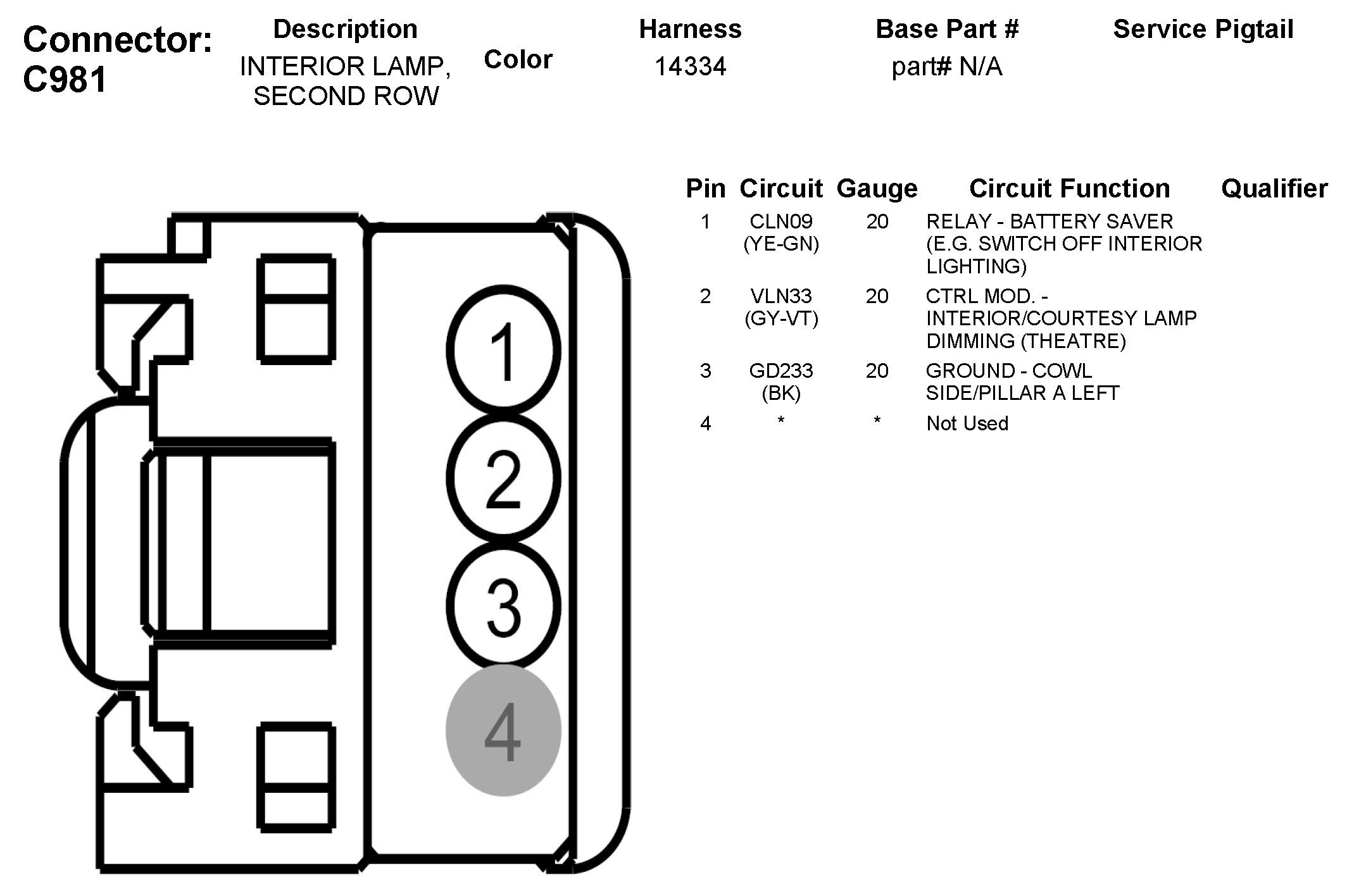 Connector: C981

| Description | Color | Harness | Base Part # | Service Pigtail |
|---|---|---|---|---|
| INTERIOR LAMP, SECOND ROW | | 14334 | part# N/A | |

1
2
3
4

| Pin | Circuit | Gauge | Circuit Function | Qualifier |
|---|---|---|---|---|
| 1 | CLN09 (YE-GN) | 20 | RELAY - BATTERY SAVER (E.G. SWITCH OFF INTERIOR LIGHTING) | |
| 2 | VLN33 (GY-VT) | 20 | CTRL MOD. - INTERIOR/COURTESY LAMP DIMMING (THEATRE) | |
| 3 | GD233 (BK) | 20 | GROUND - COWL SIDE/PILLAR A LEFT | |
| 4 | * | * | Not Used | |