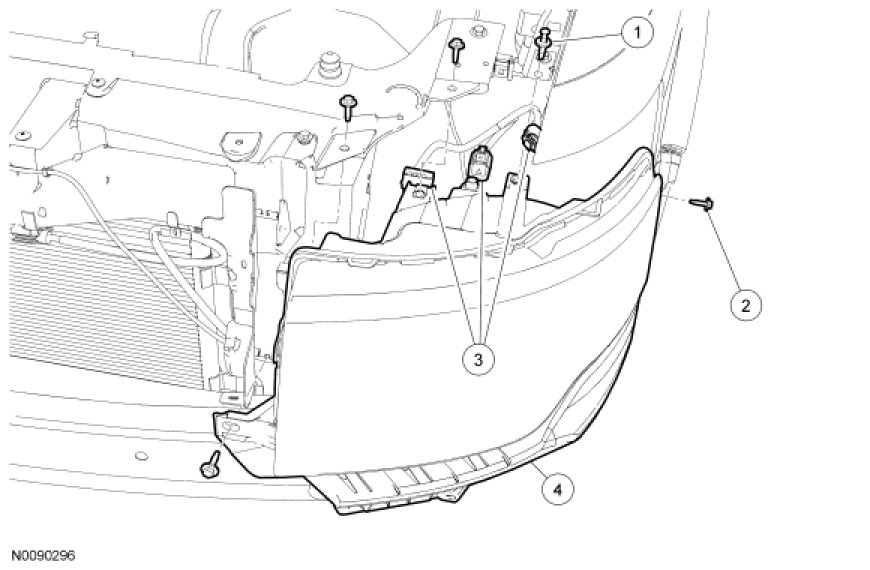 1
2
3
4
N0090296