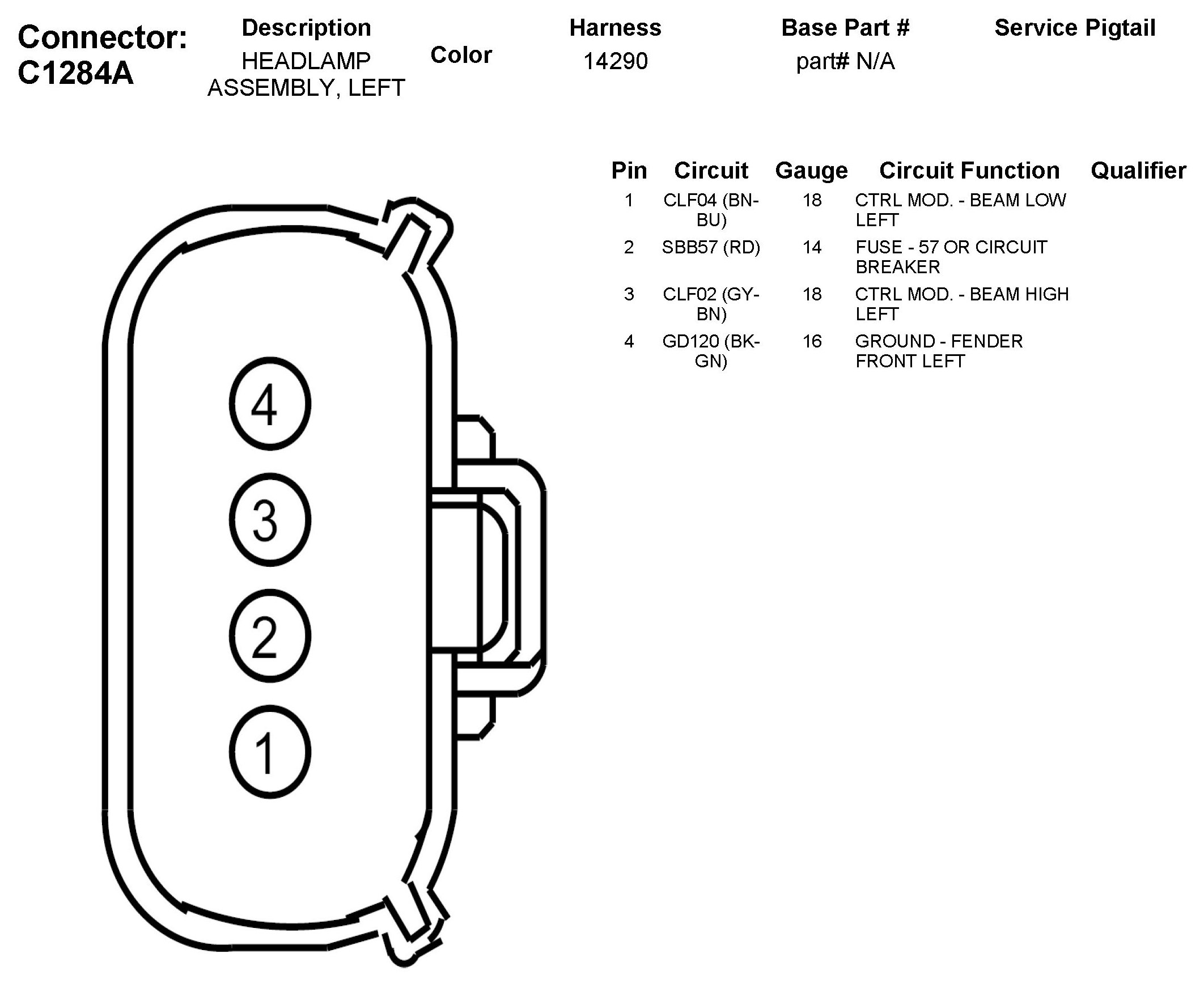 Connector: C1284A

| Description | Color | Harness | Base Part # | Service Pigtail |
|---|---|---|---|---|
| HEADLAMP ASSEMBLY, LEFT | | 14290 | part# N/A | |

| Pin | Circuit | Gauge | Circuit Function | Qualifier |
|---|---|---|---|---|
| 1 | CLF04 (BN-BU) | 18 | CTRL MOD. - BEAM LOW LEFT | |
| 2 | SBB57 (RD) | 14 | FUSE - 57 OR CIRCUIT BREAKER | |
| 3 | CLF02 (GY-BN) | 18 | CTRL MOD. - BEAM HIGH LEFT | |
| 4 | GD120 (BK-GN) | 16 | GROUND - FENDER FRONT LEFT | |

4
3
2
1