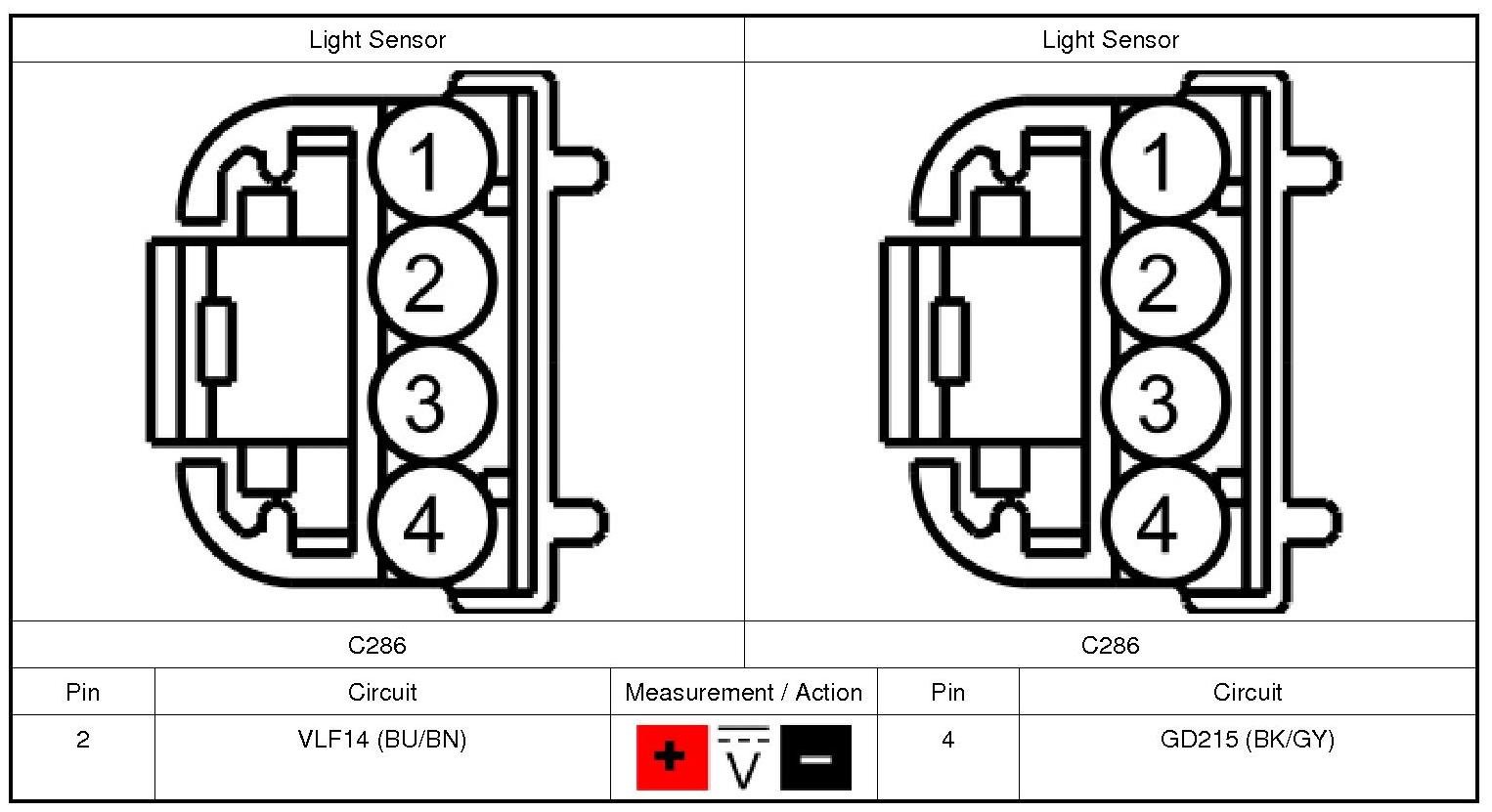 Light Sensor

1
2
3
4

C286

Light Sensor

1
2
3
4

C286

| Pin | Circuit | Measurement / Action | Pin | Circuit |
|---|---|---|---|---|
| 2 | VLF14 (BU/BN) | + V − | 4 | GD215 (BK/GY) |