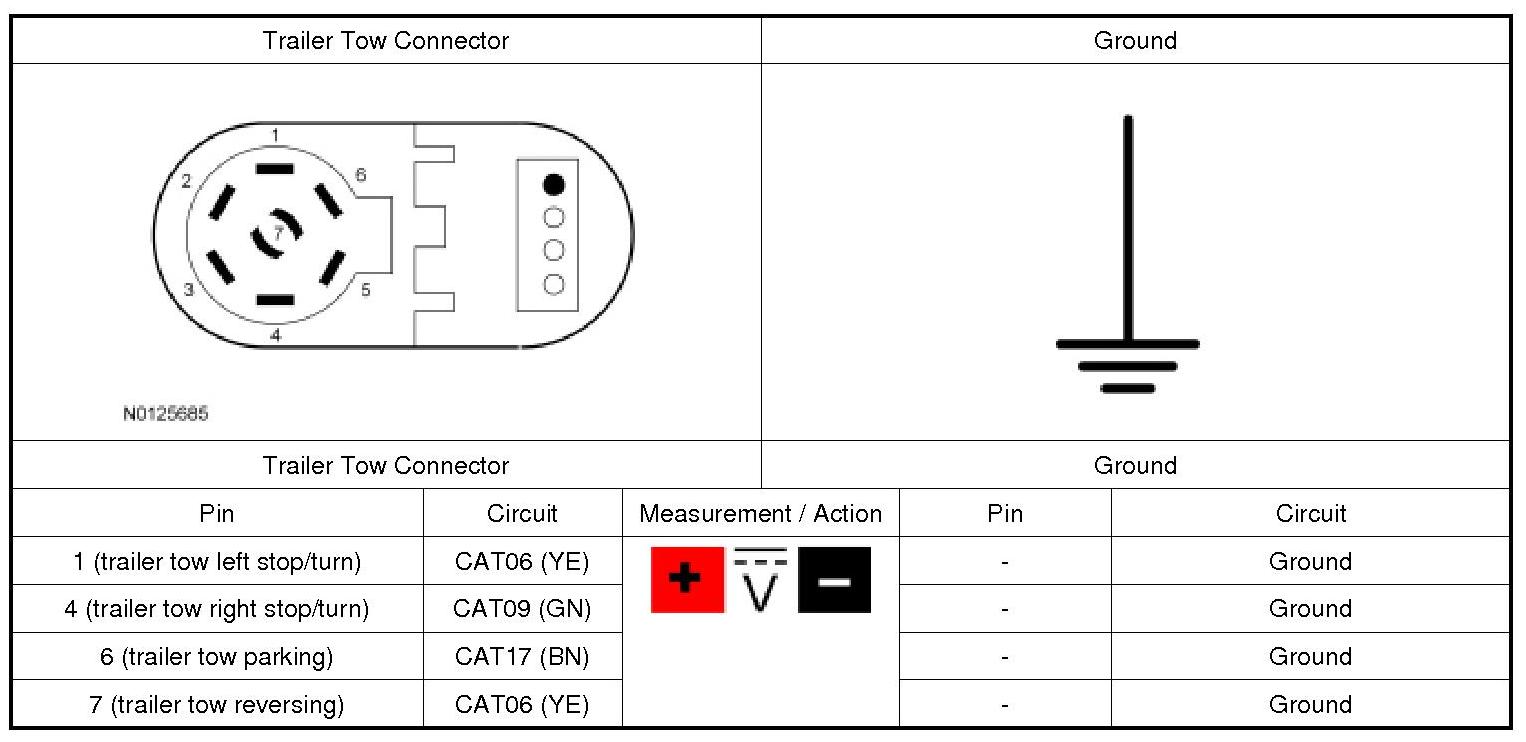 | Trailer Tow Connector | Ground |
|---|---|
| 1 2 3 4 5 6 7 N0125685 | |

| Trailer Tow Connector | | | Ground | |
|---|---|---|---|---|
| Pin | Circuit | Measurement / Action | Pin | Circuit |
| 1 (trailer tow left stop/turn) | CAT06 (YE) | + V − | - | Ground |
| 4 (trailer tow right stop/turn) | CAT09 (GN) | | - | Ground |
| 6 (trailer tow parking) | CAT17 (BN) | | - | Ground |
| 7 (trailer tow reversing) | CAT06 (YE) | | - | Ground |