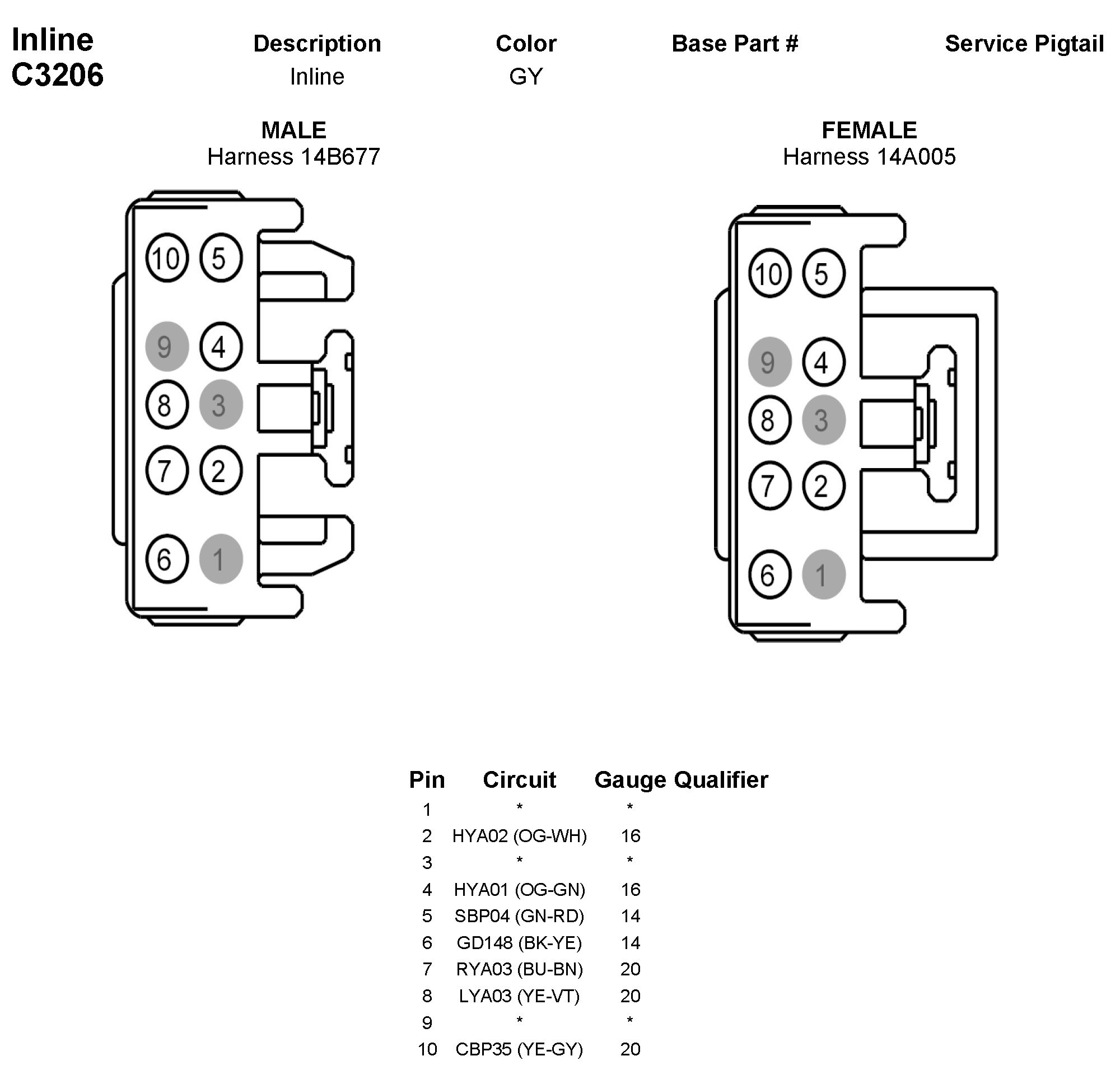 Inline
C3206

| Description | Color | Base Part # | Service Pigtail |
|---|---|---|---|
| Inline | GY | | |

MALE
Harness 14B677

10 5
9 4
8 3
7 2
6 1

FEMALE
Harness 14A005

10 5
9 4
8 3
7 2
6 1

| Pin | Circuit | Gauge | Qualifier |
|---|---|---|---|
| 1 | * | * | |
| 2 | HYA02 (OG-WH) | 16 | |
| 3 | * | * | |
| 4 | HYA01 (OG-GN) | 16 | |
| 5 | SBP04 (GN-RD) | 14 | |
| 6 | GD148 (BK-YE) | 14 | |
| 7 | RYA03 (BU-BN) | 20 | |
| 8 | LYA03 (YE-VT) | 20 | |
| 9 | * | * | |
| 10 | CBP35 (YE-GY) | 20 | |