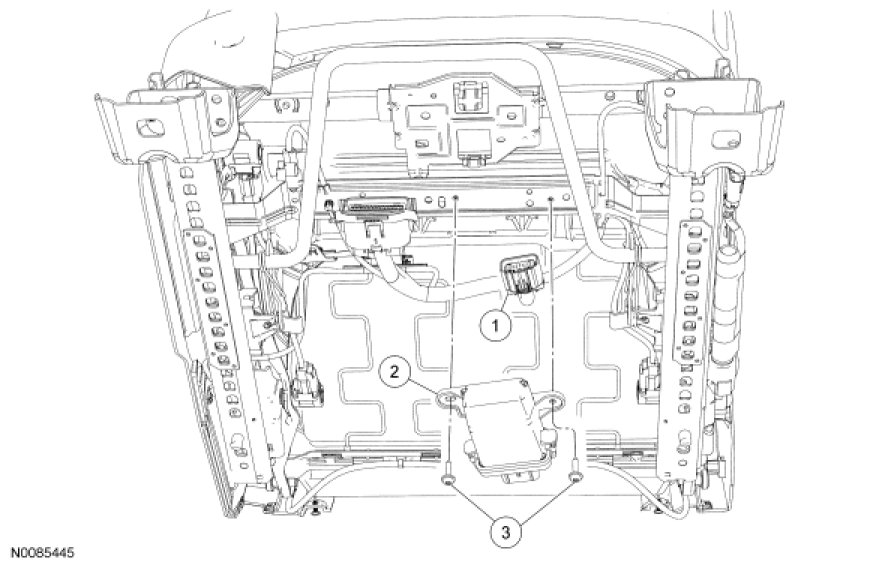 1
2
3
N0085445