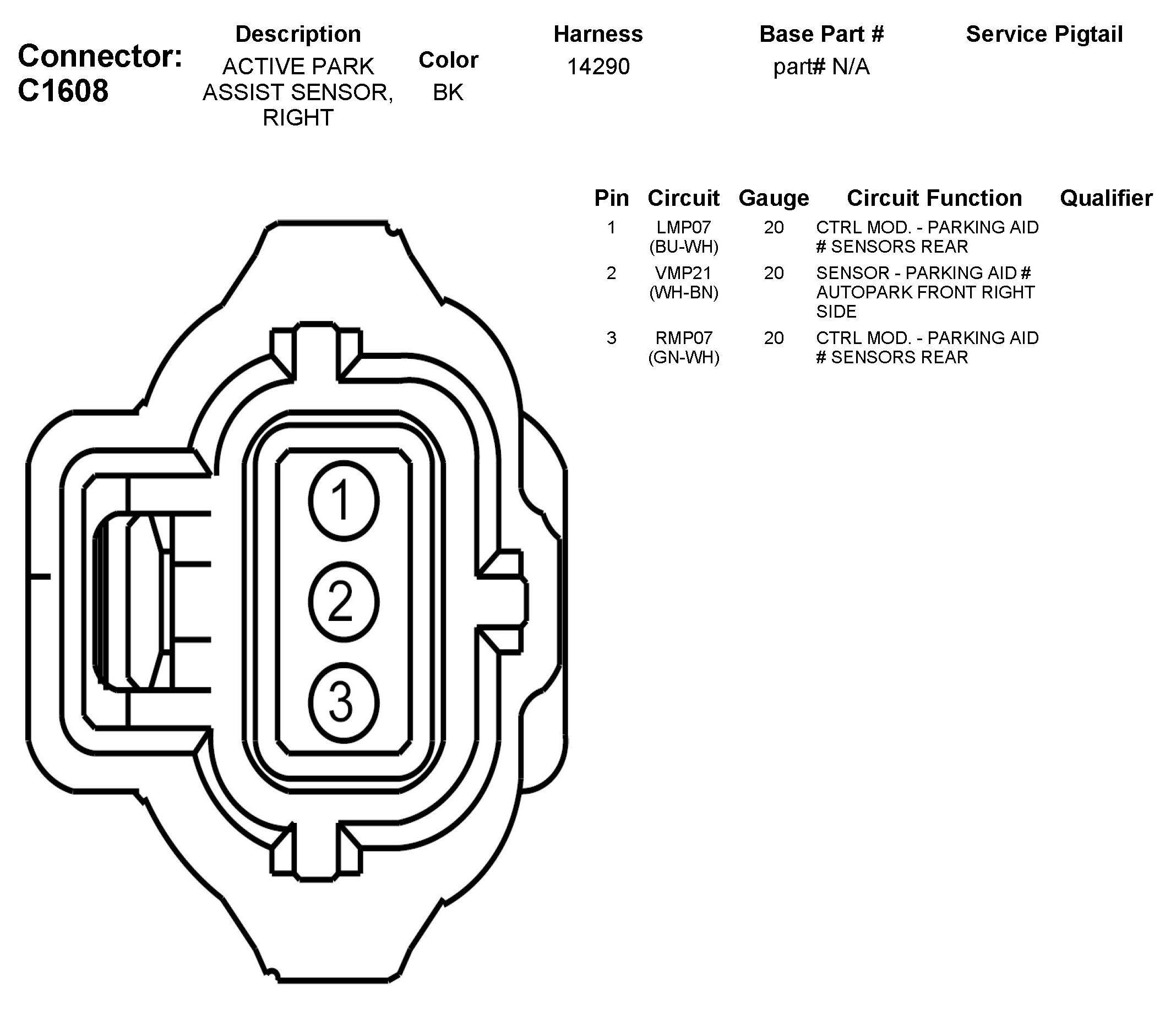 Connector: C1608

| Description | Color | Harness | Base Part # | Service Pigtail |
|---|---|---|---|---|
| ACTIVE PARK ASSIST SENSOR, RIGHT | BK | 14290 | part# N/A | |

| Pin | Circuit | Gauge | Circuit Function | Qualifier |
|---|---|---|---|---|
| 1 | LMP07 (BU-WH) | 20 | CTRL MOD. - PARKING AID # SENSORS REAR | |
| 2 | VMP21 (WH-BN) | 20 | SENSOR - PARKING AID # AUTOPARK FRONT RIGHT SIDE | |
| 3 | RMP07 (GN-WH) | 20 | CTRL MOD. - PARKING AID # SENSORS REAR | |

1
2
3