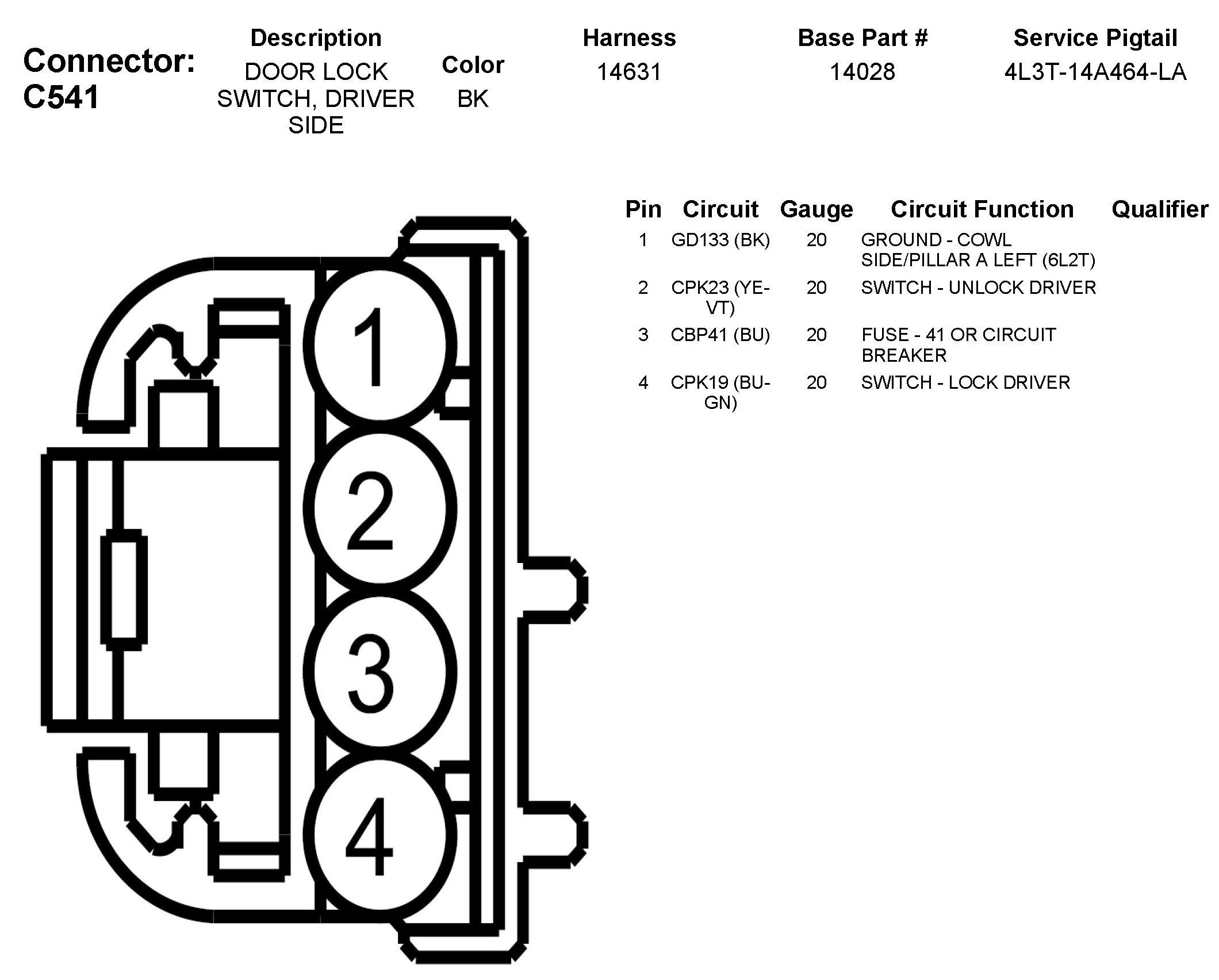 Connector: C541

| Description | Color | Harness | Base Part # | Service Pigtail |
|---|---|---|---|---|
| DOOR LOCK SWITCH, DRIVER SIDE | BK | 14631 | 14028 | 4L3T-14A464-LA |

1
2
3
4

| Pin | Circuit | Gauge | Circuit Function | Qualifier |
|---|---|---|---|---|
| 1 | GD133 (BK) | 20 | GROUND - COWL SIDE/PILLAR A LEFT (6L2T) | |
| 2 | CPK23 (YE-VT) | 20 | SWITCH - UNLOCK DRIVER | |
| 3 | CBP41 (BU) | 20 | FUSE - 41 OR CIRCUIT BREAKER | |
| 4 | CPK19 (BU-GN) | 20 | SWITCH - LOCK DRIVER | |