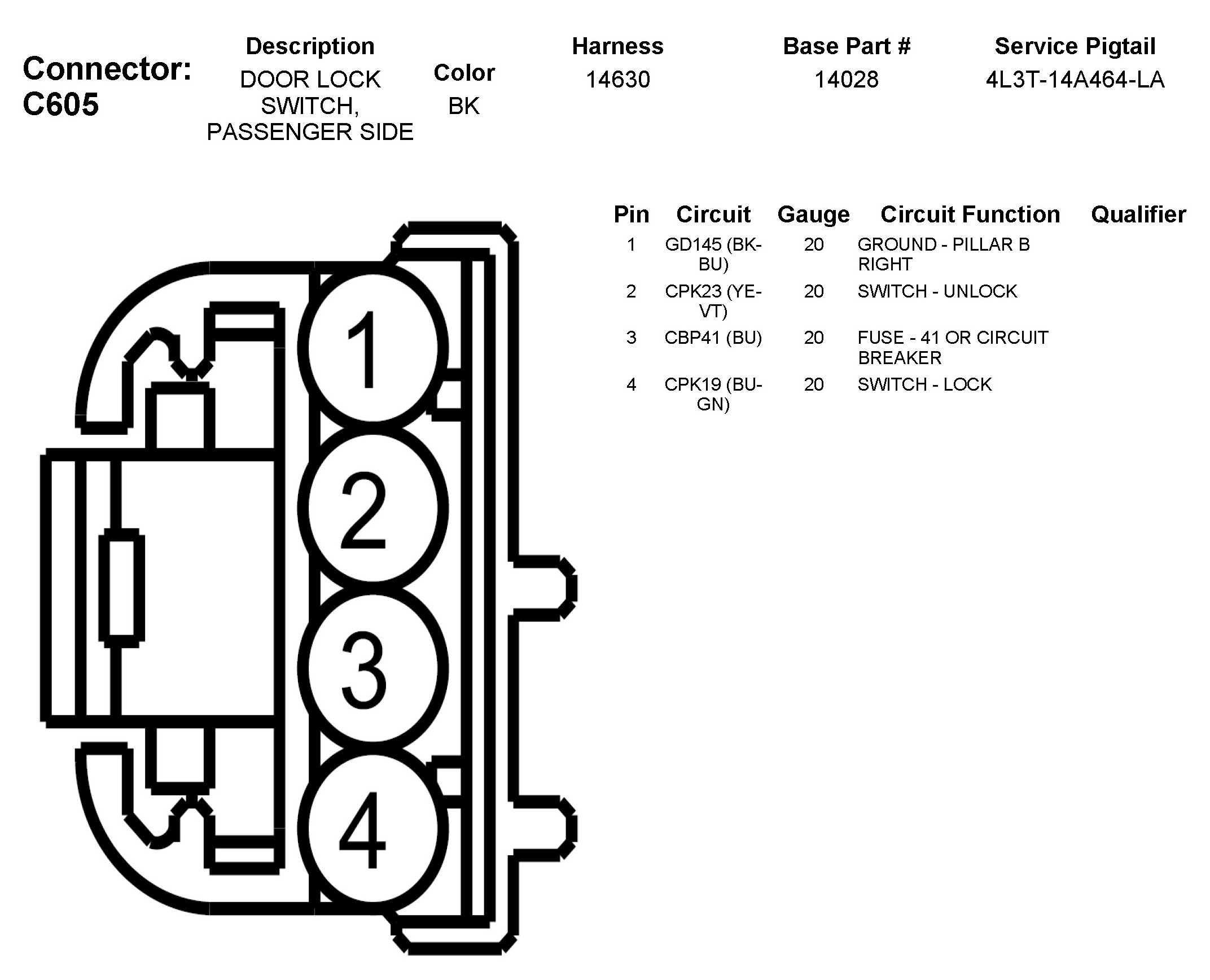 Connector: C605

| Description | Color | Harness | Base Part # | Service Pigtail |
|---|---|---|---|---|
| DOOR LOCK SWITCH, PASSENGER SIDE | BK | 14630 | 14028 | 4L3T-14A464-LA |

1
2
3
4

| Pin | Circuit | Gauge | Circuit Function | Qualifier |
|---|---|---|---|---|
| 1 | GD145 (BK-BU) | 20 | GROUND - PILLAR B RIGHT | |
| 2 | CPK23 (YE-VT) | 20 | SWITCH - UNLOCK | |
| 3 | CBP41 (BU) | 20 | FUSE - 41 OR CIRCUIT BREAKER | |
| 4 | CPK19 (BU-GN) | 20 | SWITCH - LOCK | |