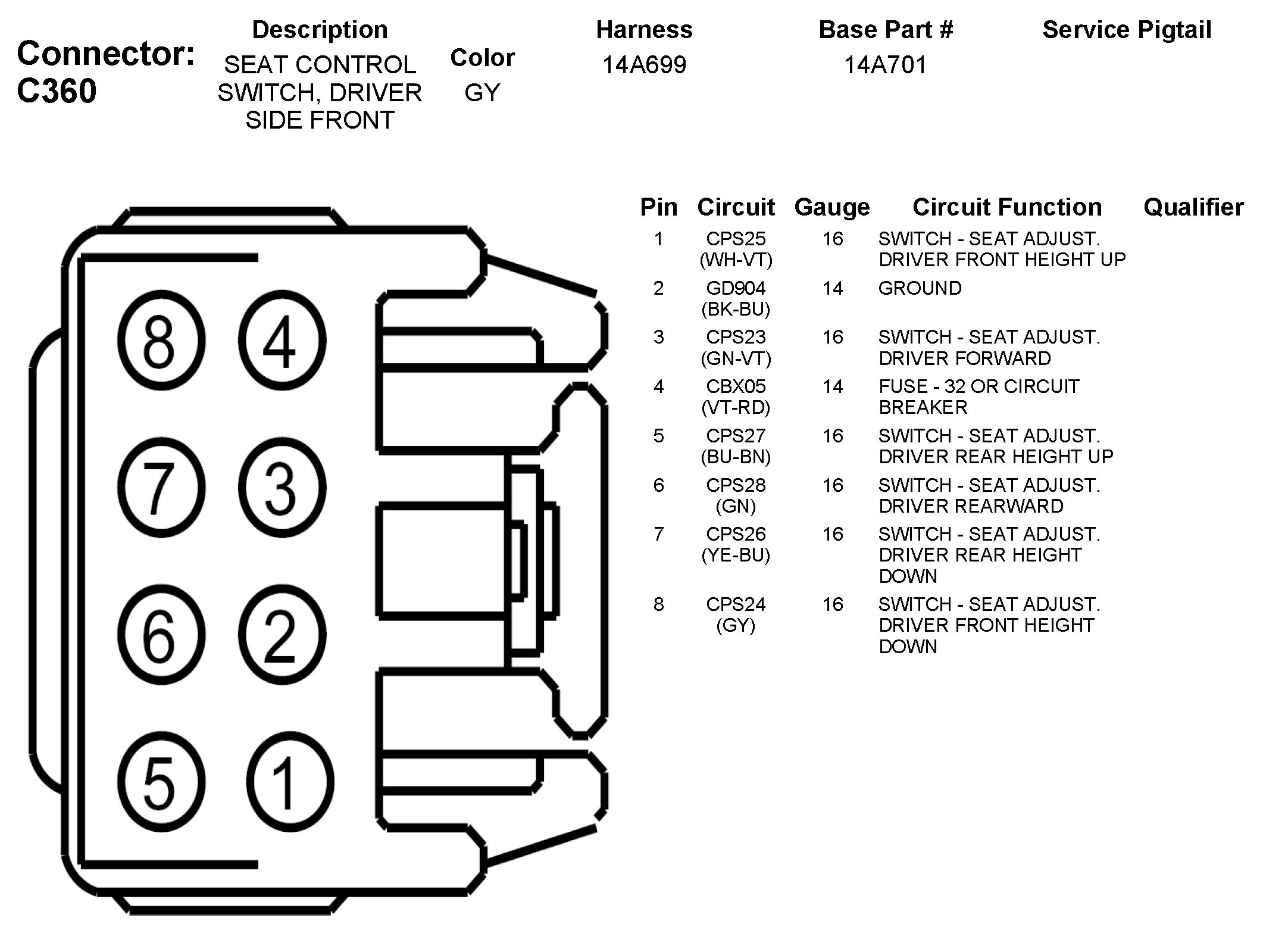 Connector: C360

| Description | Color | Harness | Base Part # | Service Pigtail |
|---|---|---|---|---|
| SEAT CONTROL SWITCH, DRIVER SIDE FRONT | GY | 14A699 | 14A701 | |

8 4
7 3
6 2
5 1

| Pin | Circuit | Gauge | Circuit Function | Qualifier |
|---|---|---|---|---|
| 1 | CPS25 (WH-VT) | 16 | SWITCH - SEAT ADJUST. DRIVER FRONT HEIGHT UP | |
| 2 | GD904 (BK-BU) | 14 | GROUND | |
| 3 | CPS23 (GN-VT) | 16 | SWITCH - SEAT ADJUST. DRIVER FORWARD | |
| 4 | CBX05 (VT-RD) | 14 | FUSE - 32 OR CIRCUIT BREAKER | |
| 5 | CPS27 (BU-BN) | 16 | SWITCH - SEAT ADJUST. DRIVER REAR HEIGHT UP | |
| 6 | CPS28 (GN) | 16 | SWITCH - SEAT ADJUST. DRIVER REARWARD | |
| 7 | CPS26 (YE-BU) | 16 | SWITCH - SEAT ADJUST. DRIVER REAR HEIGHT DOWN | |
| 8 | CPS24 (GY) | 16 | SWITCH - SEAT ADJUST. DRIVER FRONT HEIGHT DOWN | |