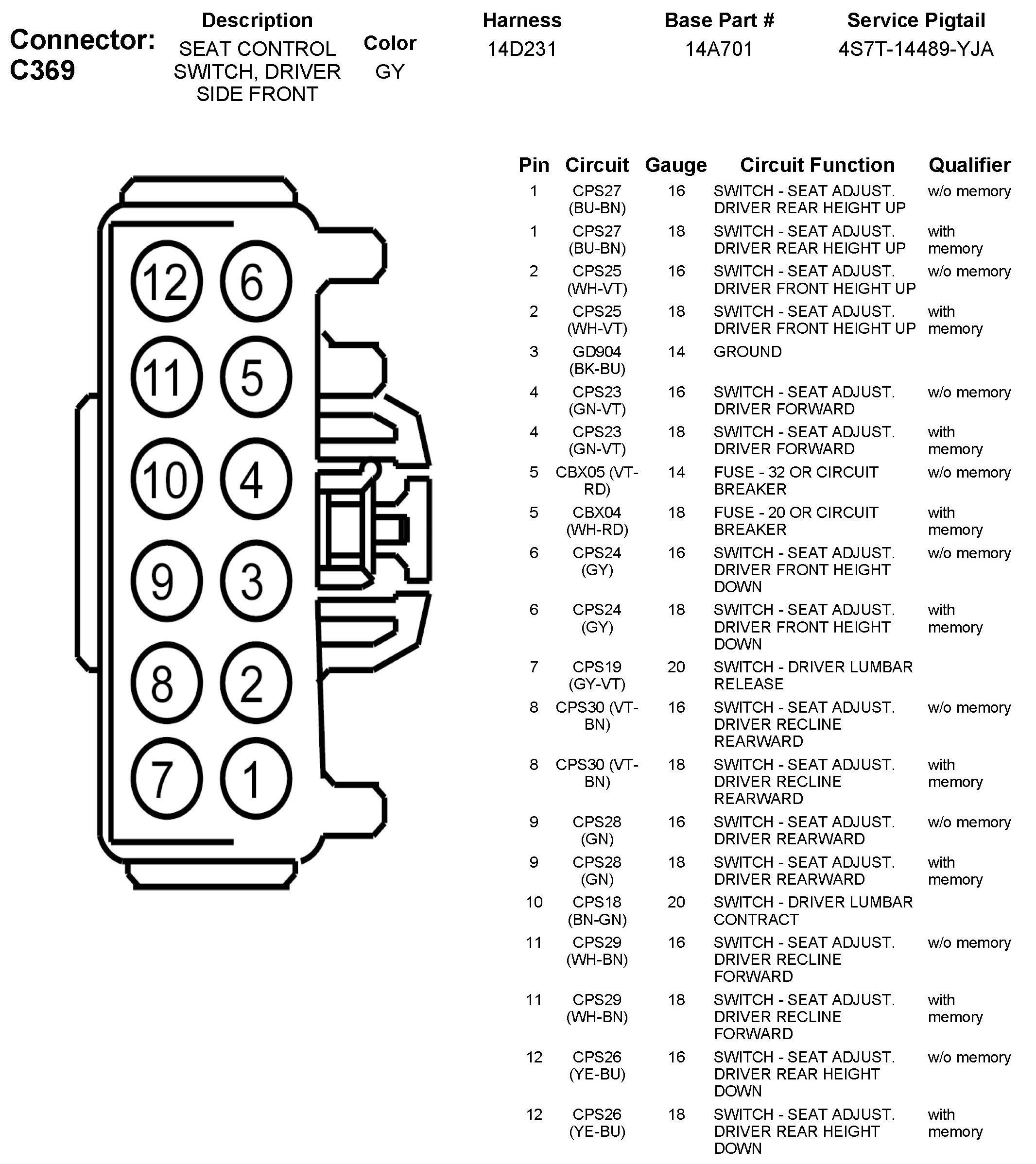 Connector: C369

| Description | Color | Harness | Base Part # | Service Pigtail |
|---|---|---|---|---|
| SEAT CONTROL SWITCH, DRIVER SIDE FRONT | GY | 14D231 | 14A701 | 4S7T-14489-YJA |

12 6
11 5
10 4
9 3
8 2
7 1

| Pin | Circuit | Gauge | Circuit Function | Qualifier |
|---|---|---|---|---|
| 1 | CPS27 (BU-BN) | 16 | SWITCH - SEAT ADJUST. DRIVER REAR HEIGHT UP | w/o memory |
| 1 | CPS27 (BU-BN) | 18 | SWITCH - SEAT ADJUST. DRIVER REAR HEIGHT UP | with memory |
| 2 | CPS25 (WH-VT) | 16 | SWITCH - SEAT ADJUST. DRIVER FRONT HEIGHT UP | w/o memory |
| 2 | CPS25 (WH-VT) | 18 | SWITCH - SEAT ADJUST. DRIVER FRONT HEIGHT UP | with memory |
| 3 | GD904 (BK-BU) | 14 | GROUND | |
| 4 | CPS23 (GN-VT) | 16 | SWITCH - SEAT ADJUST. DRIVER FORWARD | w/o memory |
| 4 | CPS23 (GN-VT) | 18 | SWITCH - SEAT ADJUST. DRIVER FORWARD | with memory |
| 5 | CBX05 (VT-RD) | 14 | FUSE - 32 OR CIRCUIT BREAKER | w/o memory |
| 5 | CBX04 (WH-RD) | 18 | FUSE - 20 OR CIRCUIT BREAKER | with memory |
| 6 | CPS24 (GY) | 16 | SWITCH - SEAT ADJUST. DRIVER FRONT HEIGHT DOWN | w/o memory |
| 6 | CPS24 (GY) | 18 | SWITCH - SEAT ADJUST. DRIVER FRONT HEIGHT DOWN | with memory |
| 7 | CPS19 (GY-VT) | 20 | SWITCH - DRIVER LUMBAR RELEASE | |
| 8 | CPS30 (VT-BN) | 16 | SWITCH - SEAT ADJUST. DRIVER RECLINE REARWARD | w/o memory |
| 8 | CPS30 (VT-BN) | 18 | SWITCH - SEAT ADJUST. DRIVER RECLINE REARWARD | with memory |
| 9 | CPS28 (GN) | 16 | SWITCH - SEAT ADJUST. DRIVER REARWARD | w/o memory |
| 9 | CPS28 (GN) | 18 | SWITCH - SEAT ADJUST. DRIVER REARWARD | with memory |
| 10 | CPS18 (BN-GN) | 20 | SWITCH - DRIVER LUMBAR CONTRACT | |
| 11 | CPS29 (WH-BN) | 16 | SWITCH - SEAT ADJUST. DRIVER RECLINE FORWARD | w/o memory |
| 11 | CPS29 (WH-BN) | 18 | SWITCH - SEAT ADJUST. DRIVER RECLINE FORWARD | with memory |
| 12 | CPS26 (YE-BU) | 16 | SWITCH - SEAT ADJUST. DRIVER REAR HEIGHT DOWN | w/o memory |
| 12 | CPS26 (YE-BU) | 18 | SWITCH - SEAT ADJUST. DRIVER REAR HEIGHT DOWN | with memory |