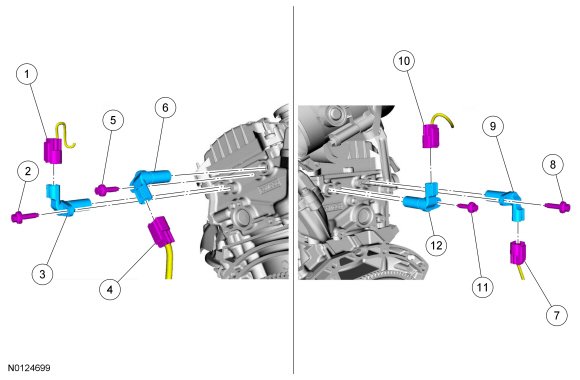 1
2
3
4
5
6
10
9
8
12
11
7
N0124699