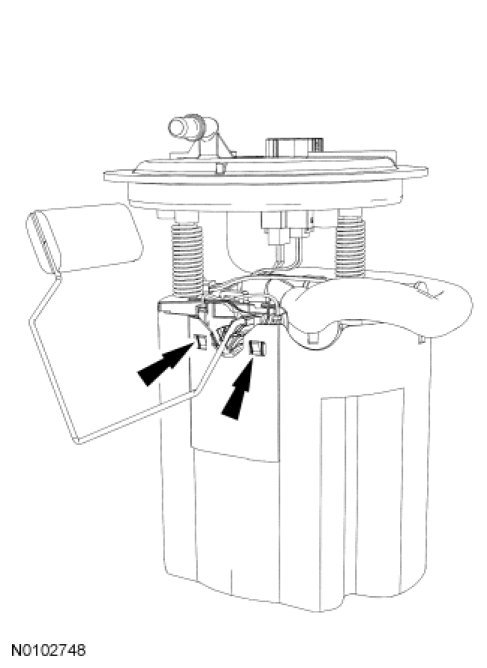 N0102748