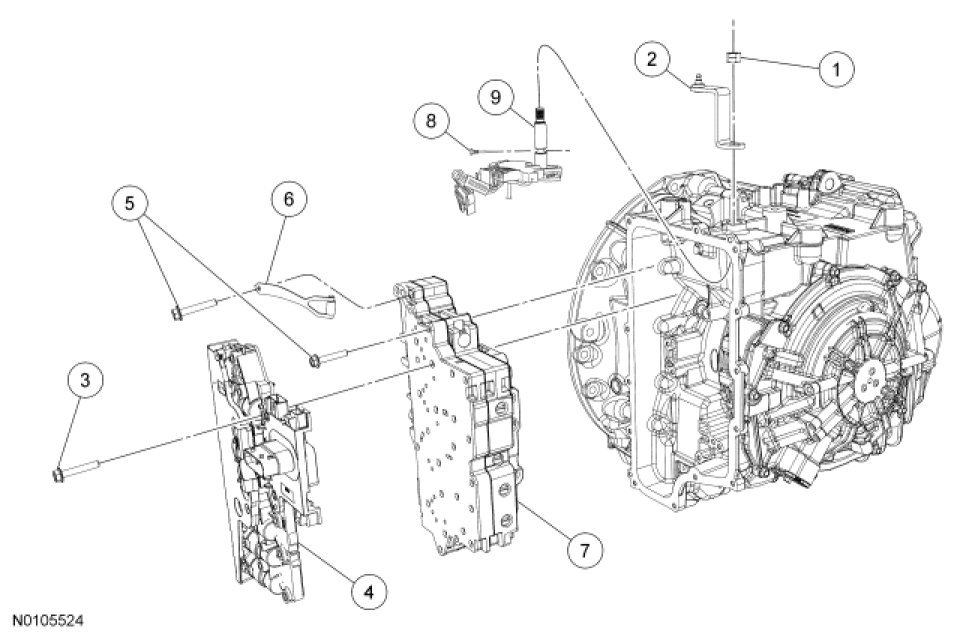 2
1
9
8
5
6
3
7
4
N0105524