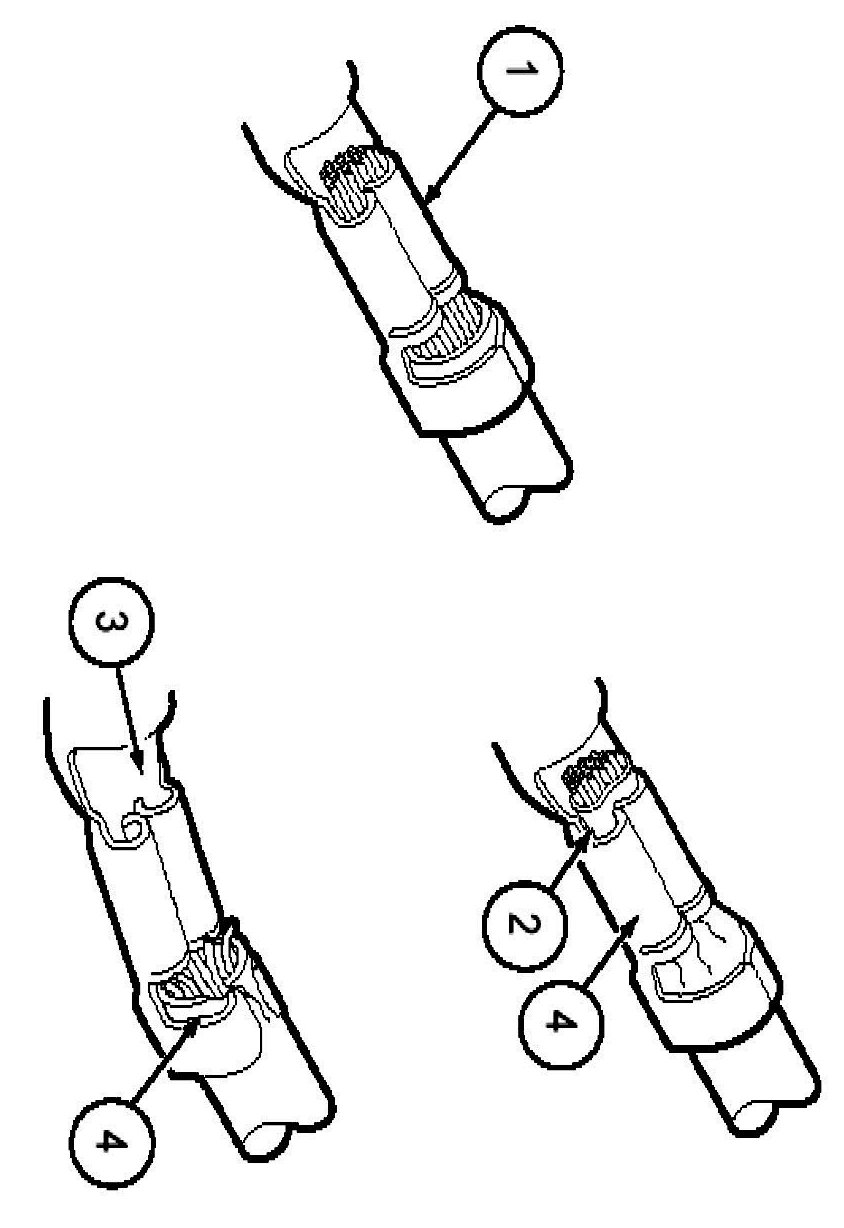 1

3

2

4

4