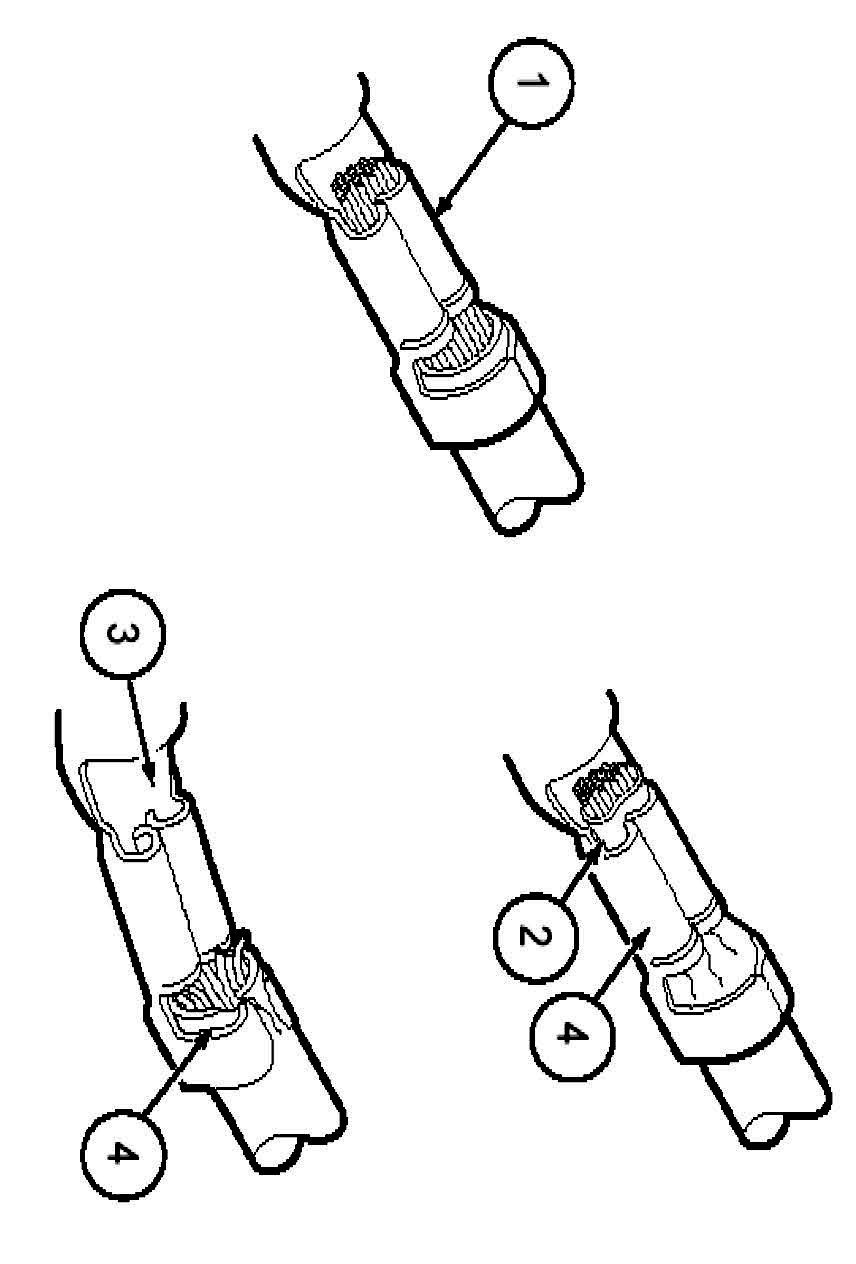 1

3

2

4

4