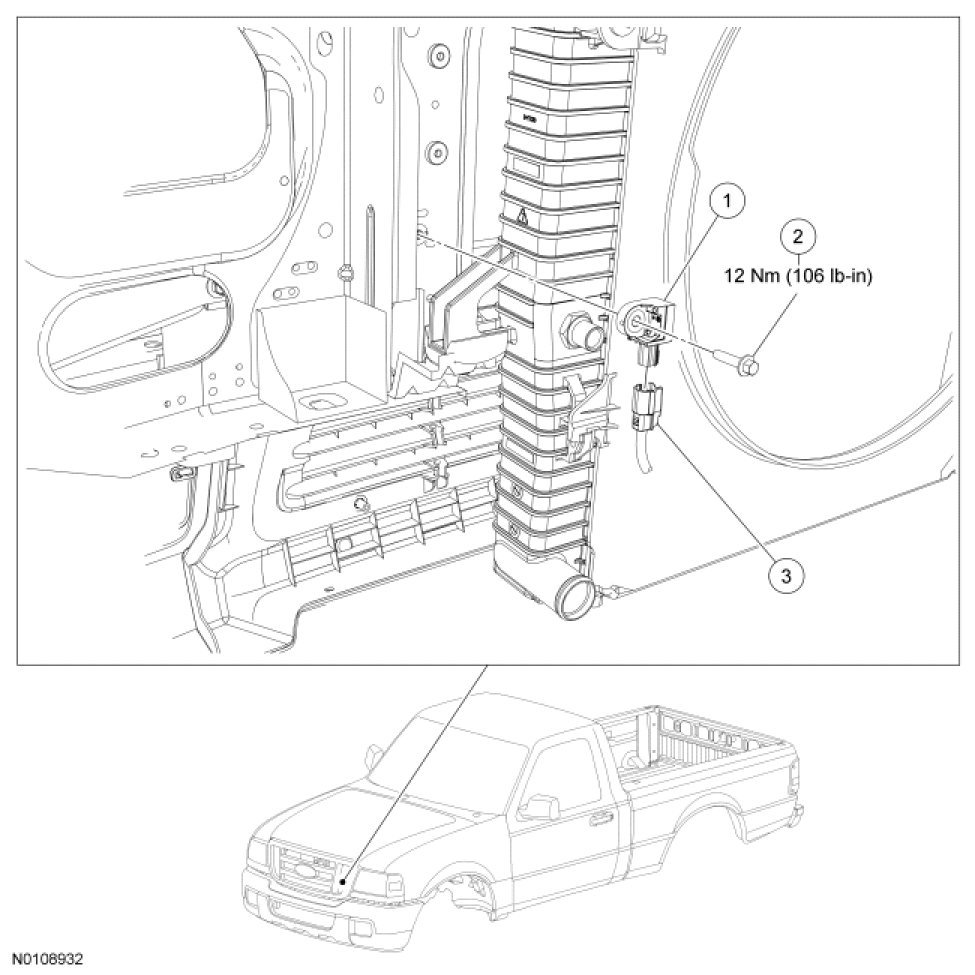 1

2
12 Nm (106 lb-in)

3

N0108932