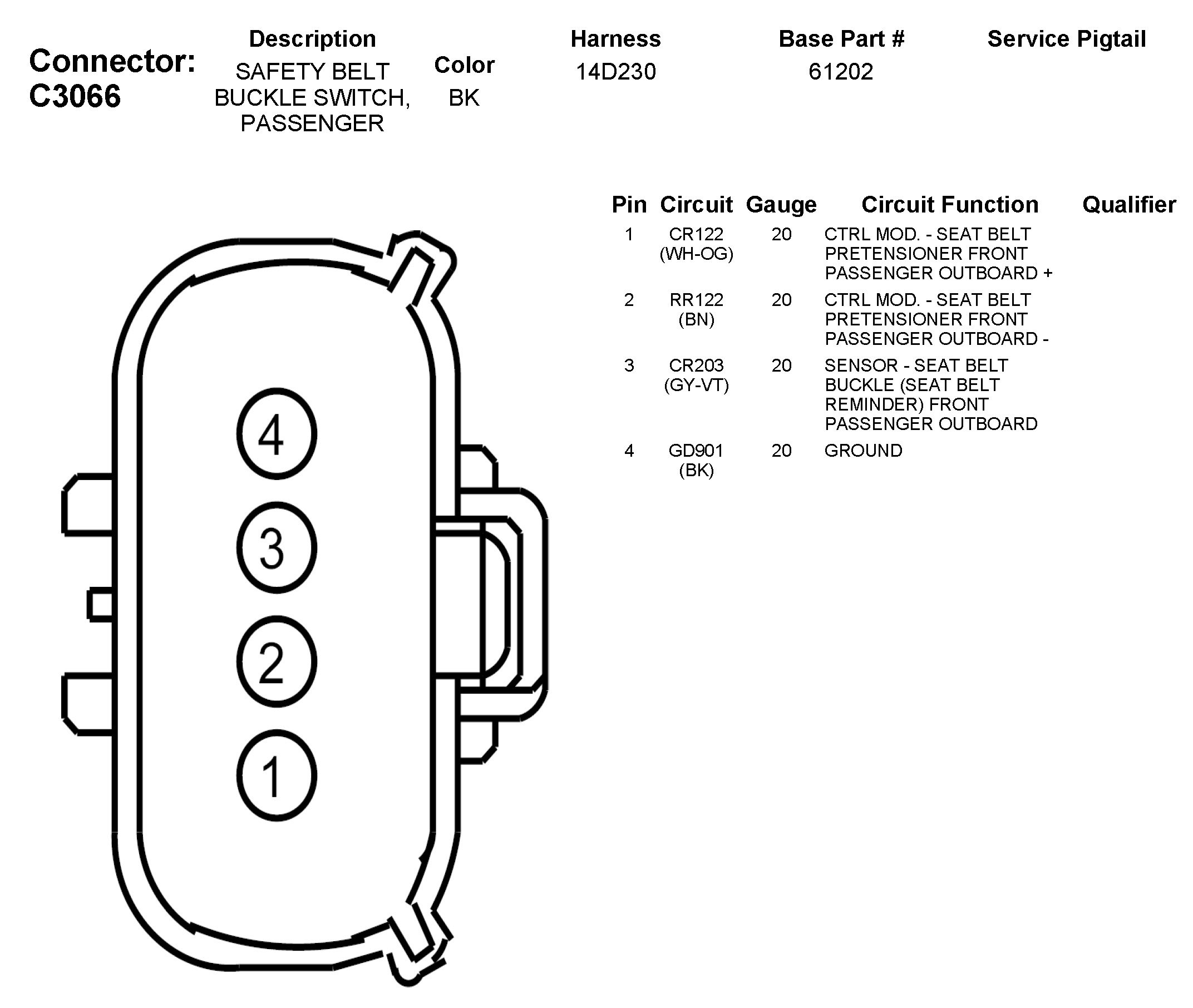 Connector: C3066

| Description | Color | Harness | Base Part # | Service Pigtail |
|---|---|---|---|---|
| SAFETY BELT BUCKLE SWITCH, PASSENGER | BK | 14D230 | 61202 | |

| Pin | Circuit | Gauge | Circuit Function | Qualifier |
|---|---|---|---|---|
| 1 | CR122 (WH-OG) | 20 | CTRL MOD. - SEAT BELT PRETENSIONER FRONT PASSENGER OUTBOARD + | |
| 2 | RR122 (BN) | 20 | CTRL MOD. - SEAT BELT PRETENSIONER FRONT PASSENGER OUTBOARD - | |
| 3 | CR203 (GY-VT) | 20 | SENSOR - SEAT BELT BUCKLE (SEAT BELT REMINDER) FRONT PASSENGER OUTBOARD | |
| 4 | GD901 (BK) | 20 | GROUND | |

4
3
2
1