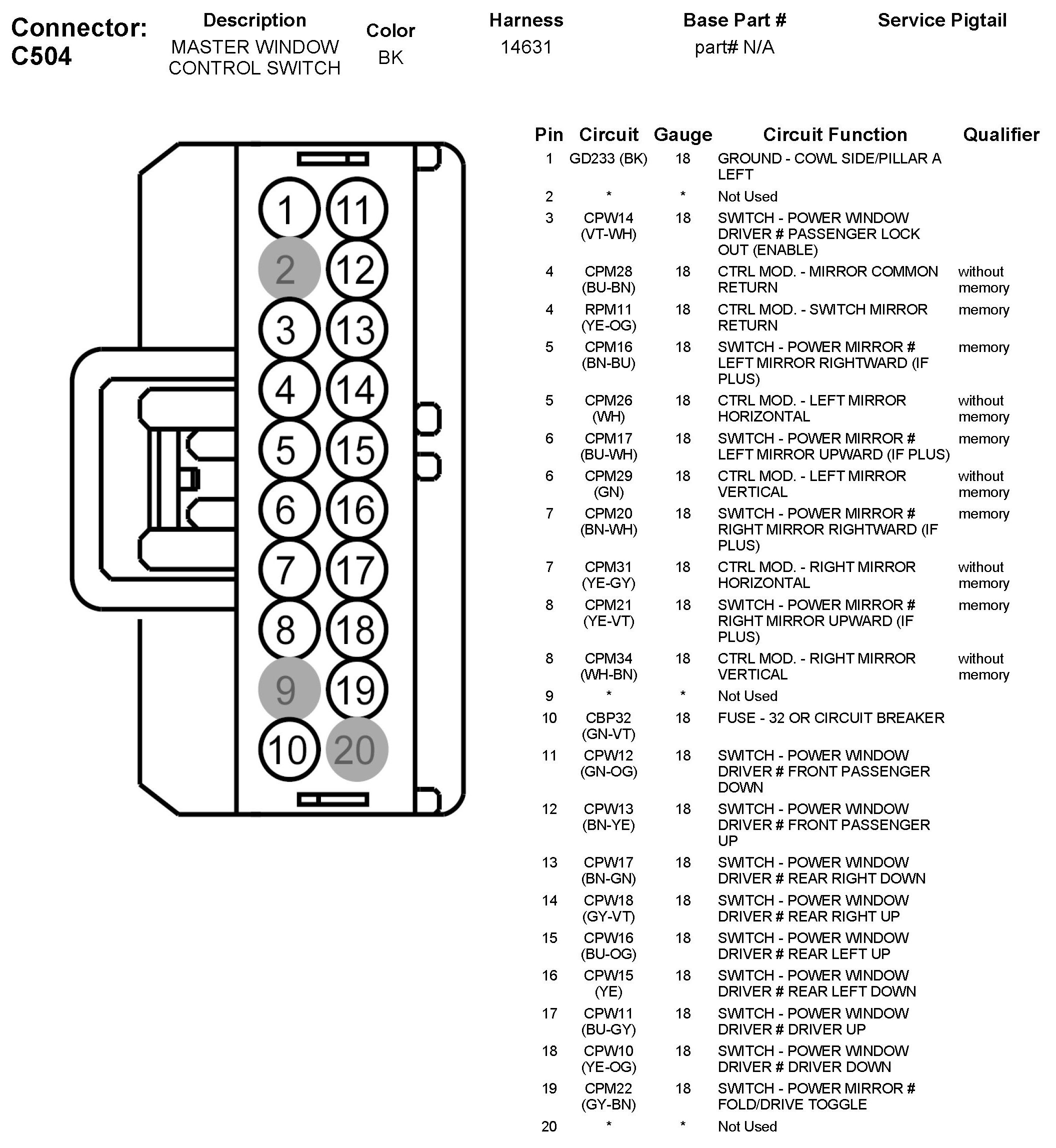 Connector: C504

| Description | Color | Harness | Base Part # | Service Pigtail |
|---|---|---|---|---|
| MASTER WINDOW CONTROL SWITCH | BK | 14631 | part# N/A | |

1 11
2 12
3 13
4 14
5 15
6 16
7 17
8 18
9 19
10 20

| Pin | Circuit | Gauge | Circuit Function | Qualifier |
|---|---|---|---|---|
| 1 | GD233 (BK) | 18 | GROUND - COWL SIDE/PILLAR A LEFT | |
| 2 | * | * | Not Used | |
| 3 | CPW14 (VT-WH) | 18 | SWITCH - POWER WINDOW DRIVER # PASSENGER LOCK OUT (ENABLE) | |
| 4 | CPM28 (BU-BN) | 18 | CTRL MOD. - MIRROR COMMON RETURN | without memory |
| 4 | RPM11 (YE-OG) | 18 | CTRL MOD. - SWITCH MIRROR RETURN | memory |
| 5 | CPM16 (BN-BU) | 18 | SWITCH - POWER MIRROR # LEFT MIRROR RIGHTWARD (IF PLUS) | memory |
| 5 | CPM26 (WH) | 18 | CTRL MOD. - LEFT MIRROR HORIZONTAL | without memory |
| 6 | CPM17 (BU-WH) | 18 | SWITCH - POWER MIRROR # LEFT MIRROR UPWARD (IF PLUS) | memory |
| 6 | CPM29 (GN) | 18 | CTRL MOD. - LEFT MIRROR VERTICAL | without memory |
| 7 | CPM20 (BN-WH) | 18 | SWITCH - POWER MIRROR # RIGHT MIRROR RIGHTWARD (IF PLUS) | memory |
| 7 | CPM31 (YE-GY) | 18 | CTRL MOD. - RIGHT MIRROR HORIZONTAL | without memory |
| 8 | CPM21 (YE-VT) | 18 | SWITCH - POWER MIRROR # RIGHT MIRROR UPWARD (IF PLUS) | memory |
| 8 | CPM34 (WH-BN) | 18 | CTRL MOD. - RIGHT MIRROR VERTICAL | without memory |
| 9 | * | * | Not Used | |
| 10 | CBP32 (GN-VT) | 18 | FUSE - 32 OR CIRCUIT BREAKER | |
| 11 | CPW12 (GN-OG) | 18 | SWITCH - POWER WINDOW DRIVER # FRONT PASSENGER DOWN | |
| 12 | CPW13 (BN-YE) | 18 | SWITCH - POWER WINDOW DRIVER # FRONT PASSENGER UP | |
| 13 | CPW17 (BN-GN) | 18 | SWITCH - POWER WINDOW DRIVER # REAR RIGHT DOWN | |
| 14 | CPW18 (GY-VT) | 18 | SWITCH - POWER WINDOW DRIVER # REAR RIGHT UP | |
| 15 | CPW16 (BU-OG) | 18 | SWITCH - POWER WINDOW DRIVER # REAR LEFT UP | |
| 16 | CPW15 (YE) | 18 | SWITCH - POWER WINDOW DRIVER # REAR LEFT DOWN | |
| 17 | CPW11 (BU-GY) | 18 | SWITCH - POWER WINDOW DRIVER # DRIVER UP | |
| 18 | CPW10 (YE-OG) | 18 | SWITCH - POWER WINDOW DRIVER # DRIVER DOWN | |
| 19 | CPM22 (GY-BN) | 18 | SWITCH - POWER MIRROR # FOLD/DRIVE TOGGLE | |
| 20 | * | * | Not Used | |