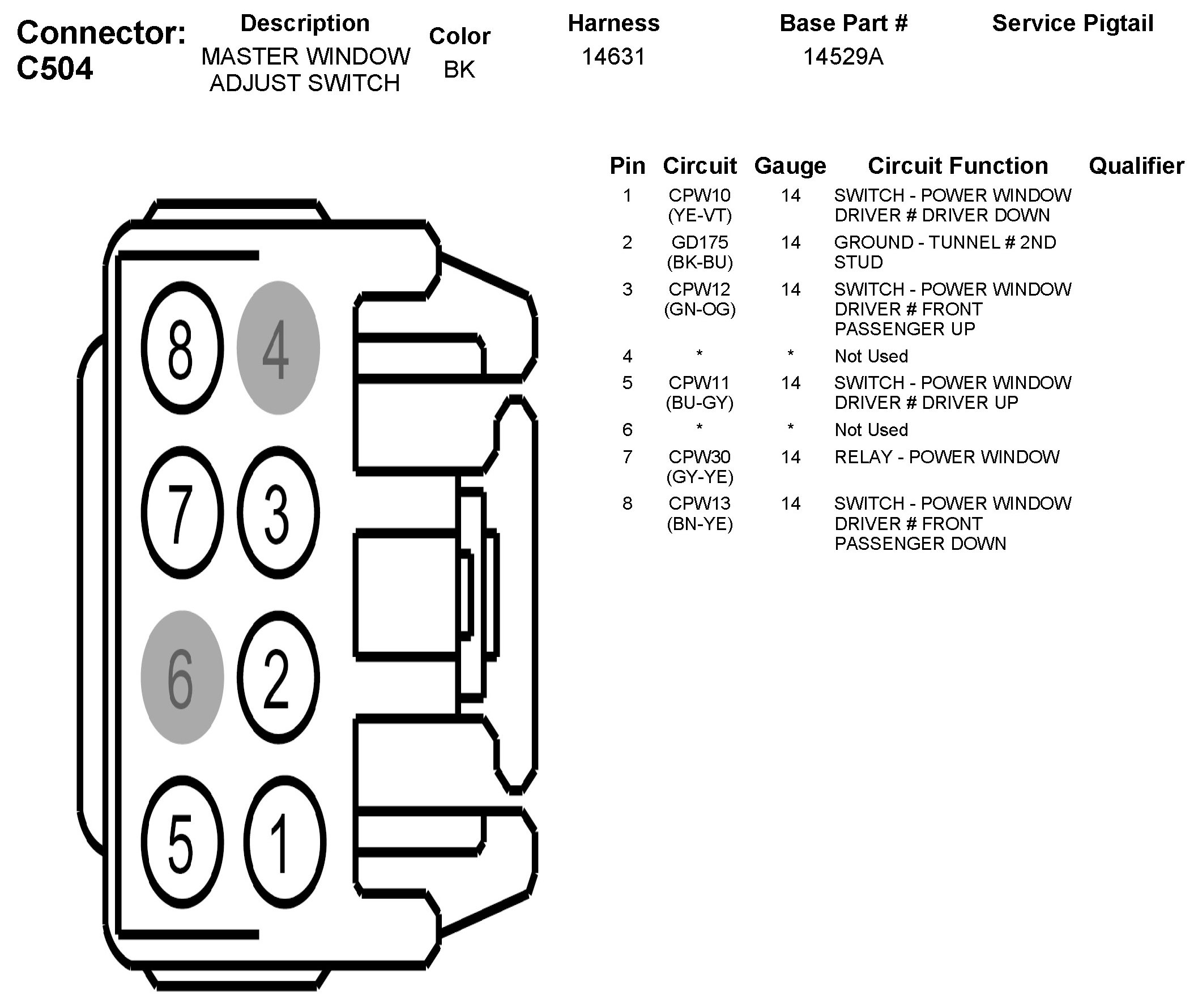 Connector: C504

| Description | Color | Harness | Base Part # | Service Pigtail |
|---|---|---|---|---|
| MASTER WINDOW ADJUST SWITCH | BK | 14631 | 14529A | |

8 4
7 3
6 2
5 1

| Pin | Circuit | Gauge | Circuit Function | Qualifier |
|---|---|---|---|---|
| 1 | CPW10 (YE-VT) | 14 | SWITCH - POWER WINDOW DRIVER # DRIVER DOWN | |
| 2 | GD175 (BK-BU) | 14 | GROUND - TUNNEL # 2ND STUD | |
| 3 | CPW12 (GN-OG) | 14 | SWITCH - POWER WINDOW DRIVER # FRONT PASSENGER UP | |
| 4 | * | * | Not Used | |
| 5 | CPW11 (BU-GY) | 14 | SWITCH - POWER WINDOW DRIVER # DRIVER UP | |
| 6 | * | * | Not Used | |
| 7 | CPW30 (GY-YE) | 14 | RELAY - POWER WINDOW | |
| 8 | CPW13 (BN-YE) | 14 | SWITCH - POWER WINDOW DRIVER # FRONT PASSENGER DOWN | |