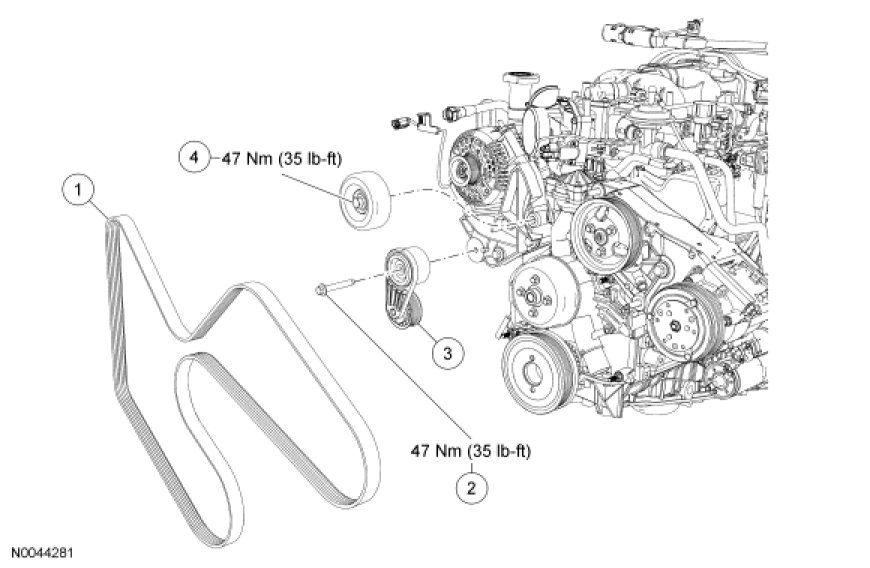 4 47 Nm (35 lb-ft)

1

3

47 Nm (35 lb-ft)

2

N0044281