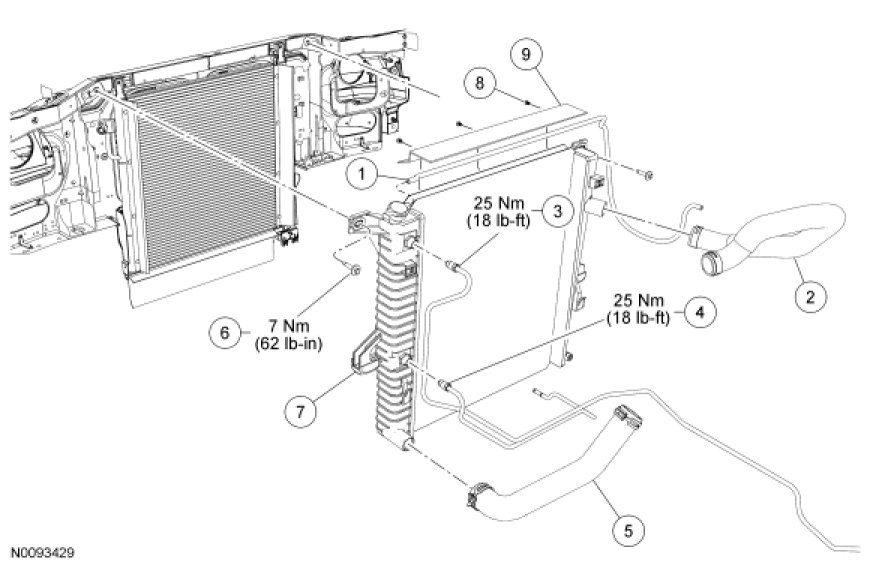 9
8
1
25 Nm
(18 lb-ft)
3
2
25 Nm
(18 lb-ft)
4
6
7 Nm
(62 lb-in)
7
5
N0093429