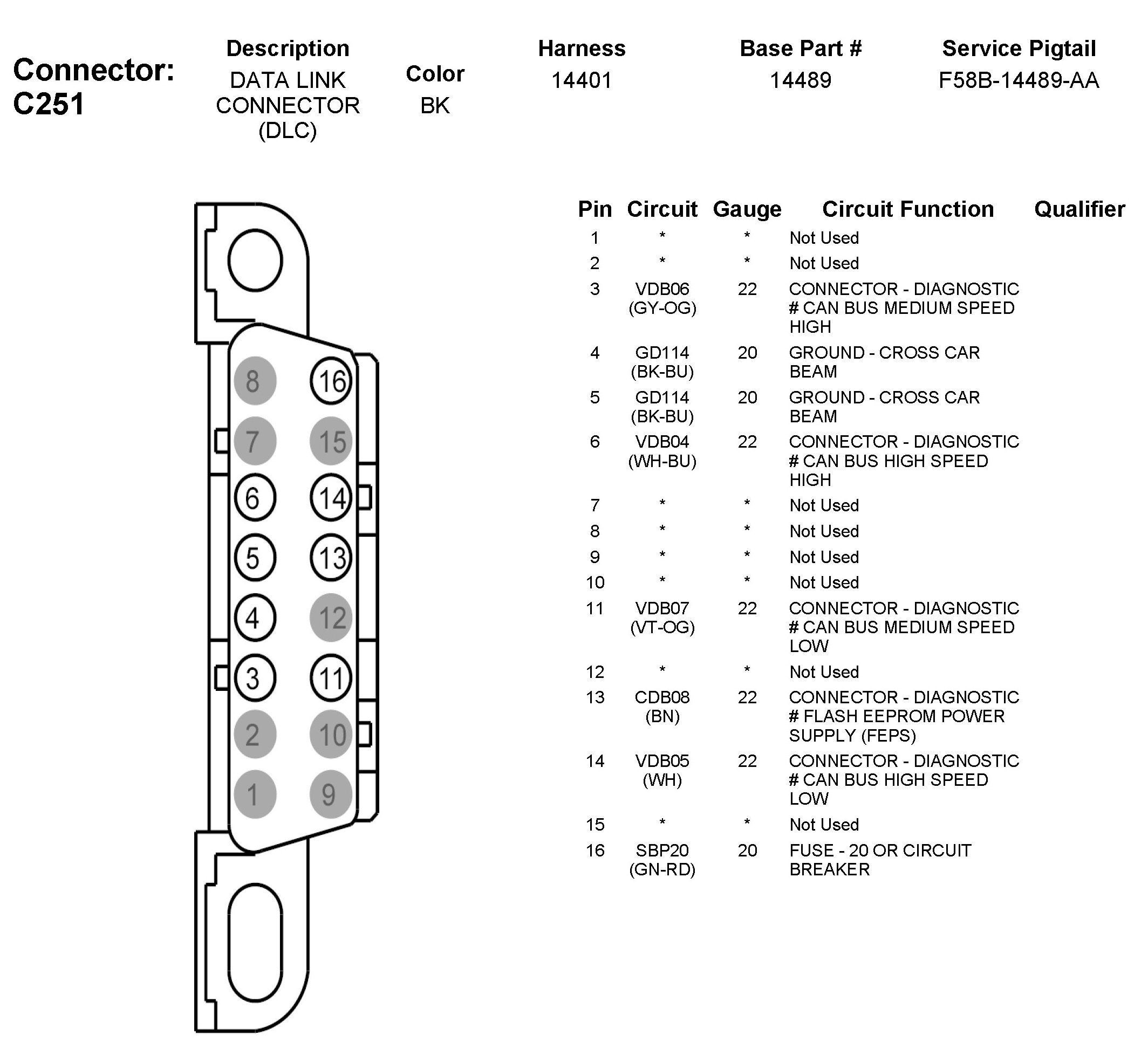 Connector: C251

| Description | Color | Harness | Base Part # | Service Pigtail |
|---|---|---|---|---|
| DATA LINK CONNECTOR (DLC) | BK | 14401 | 14489 | F58B-14489-AA |

8 16 7 15 6 14 5 13 4 12 3 11 2 10 1 9

| Pin | Circuit | Gauge | Circuit Function | Qualifier |
|---|---|---|---|---|
| 1 | * | * | Not Used | |
| 2 | * | * | Not Used | |
| 3 | VDB06 (GY-OG) | 22 | CONNECTOR - DIAGNOSTIC # CAN BUS MEDIUM SPEED HIGH | |
| 4 | GD114 (BK-BU) | 20 | GROUND - CROSS CAR BEAM | |
| 5 | GD114 (BK-BU) | 20 | GROUND - CROSS CAR BEAM | |
| 6 | VDB04 (WH-BU) | 22 | CONNECTOR - DIAGNOSTIC # CAN BUS HIGH SPEED HIGH | |
| 7 | * | * | Not Used | |
| 8 | * | * | Not Used | |
| 9 | * | * | Not Used | |
| 10 | * | * | Not Used | |
| 11 | VDB07 (VT-OG) | 22 | CONNECTOR - DIAGNOSTIC # CAN BUS MEDIUM SPEED LOW | |
| 12 | * | * | Not Used | |
| 13 | CDB08 (BN) | 22 | CONNECTOR - DIAGNOSTIC # FLASH EEPROM POWER SUPPLY (FEPS) | |
| 14 | VDB05 (WH) | 22 | CONNECTOR - DIAGNOSTIC # CAN BUS HIGH SPEED LOW | |
| 15 | * | * | Not Used | |
| 16 | SBP20 (GN-RD) | 20 | FUSE - 20 OR CIRCUIT BREAKER | |