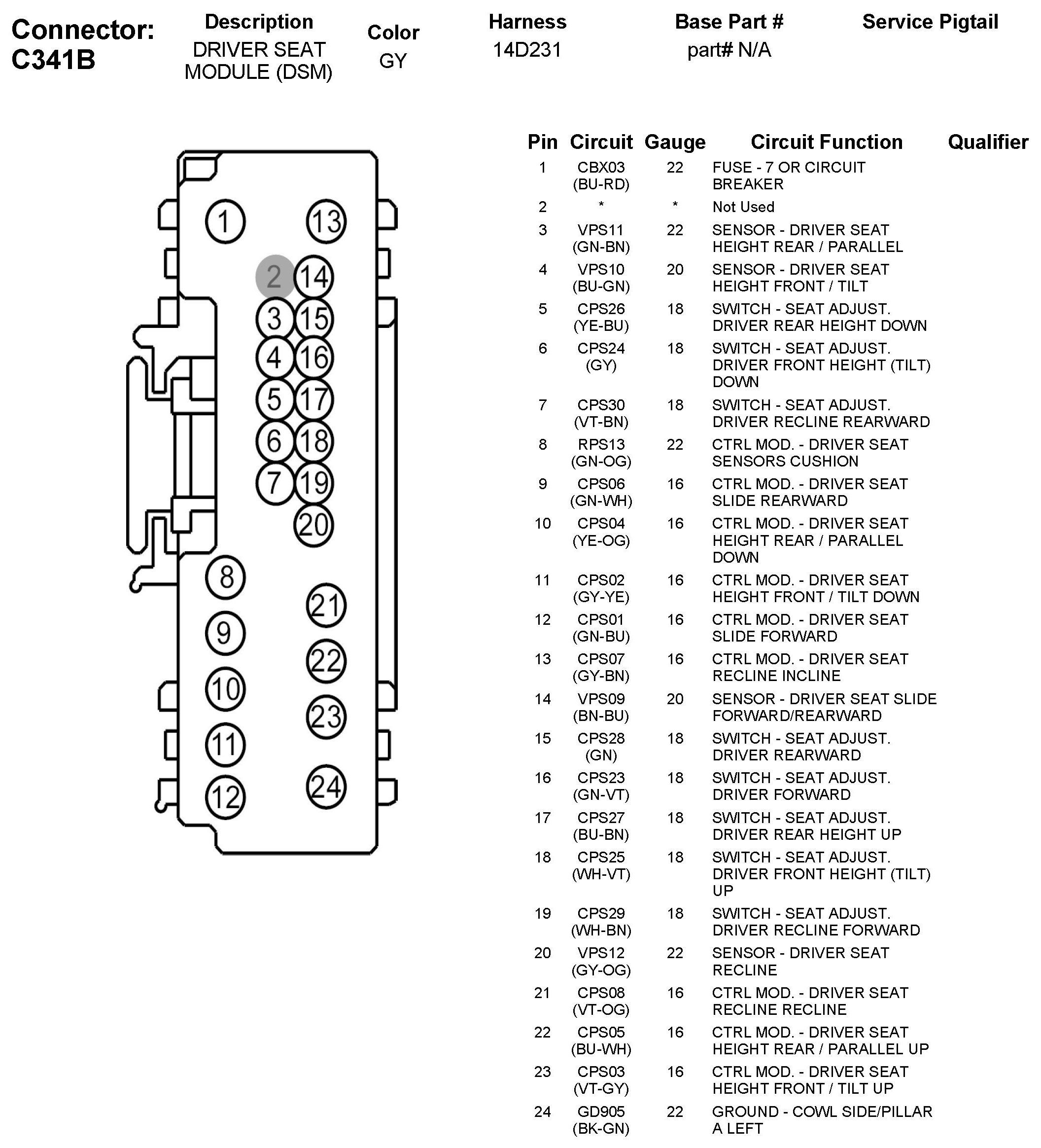 Connector: C341B

| Description | Color | Harness | Base Part # | Service Pigtail |
|---|---|---|---|---|
| DRIVER SEAT MODULE (DSM) | GY | 14D231 | part# N/A | |

1 13 2 14 3 15 4 16 5 17 6 18 7 19 20 8 21 9 22 10 23 11 12 24

| Pin | Circuit | Gauge | Circuit Function | Qualifier |
|---|---|---|---|---|
| 1 | CBX03 (BU-RD) | 22 | FUSE - 7 OR CIRCUIT BREAKER | |
| 2 | * | * | Not Used | |
| 3 | VPS11 (GN-BN) | 22 | SENSOR - DRIVER SEAT HEIGHT REAR / PARALLEL | |
| 4 | VPS10 (BU-GN) | 20 | SENSOR - DRIVER SEAT HEIGHT FRONT / TILT | |
| 5 | CPS26 (YE-BU) | 18 | SWITCH - SEAT ADJUST. DRIVER REAR HEIGHT DOWN | |
| 6 | CPS24 (GY) | 18 | SWITCH - SEAT ADJUST. DRIVER FRONT HEIGHT (TILT) DOWN | |
| 7 | CPS30 (VT-BN) | 18 | SWITCH - SEAT ADJUST. DRIVER RECLINE REARWARD | |
| 8 | RPS13 (GN-OG) | 22 | CTRL MOD. - DRIVER SEAT SENSORS CUSHION | |
| 9 | CPS06 (GN-WH) | 16 | CTRL MOD. - DRIVER SEAT SLIDE REARWARD | |
| 10 | CPS04 (YE-OG) | 16 | CTRL MOD. - DRIVER SEAT HEIGHT REAR / PARALLEL DOWN | |
| 11 | CPS02 (GY-YE) | 16 | CTRL MOD. - DRIVER SEAT HEIGHT FRONT / TILT DOWN | |
| 12 | CPS01 (GN-BU) | 16 | CTRL MOD. - DRIVER SEAT SLIDE FORWARD | |
| 13 | CPS07 (GY-BN) | 16 | CTRL MOD. - DRIVER SEAT RECLINE INCLINE | |
| 14 | VPS09 (BN-BU) | 20 | SENSOR - DRIVER SEAT SLIDE FORWARD/REARWARD | |
| 15 | CPS28 (GN) | 18 | SWITCH - SEAT ADJUST. DRIVER REARWARD | |
| 16 | CPS23 (GN-VT) | 18 | SWITCH - SEAT ADJUST. DRIVER FORWARD | |
| 17 | CPS27 (BU-BN) | 18 | SWITCH - SEAT ADJUST. DRIVER REAR HEIGHT UP | |
| 18 | CPS25 (WH-VT) | 18 | SWITCH - SEAT ADJUST. DRIVER FRONT HEIGHT (TILT) UP | |
| 19 | CPS29 (WH-BN) | 18 | SWITCH - SEAT ADJUST. DRIVER RECLINE FORWARD | |
| 20 | VPS12 (GY-OG) | 22 | SENSOR - DRIVER SEAT RECLINE | |
| 21 | CPS08 (VT-OG) | 16 | CTRL MOD. - DRIVER SEAT RECLINE RECLINE | |
| 22 | CPS05 (BU-WH) | 16 | CTRL MOD. - DRIVER SEAT HEIGHT REAR / PARALLEL UP | |
| 23 | CPS03 (VT-GY) | 16 | CTRL MOD. - DRIVER SEAT HEIGHT FRONT / TILT UP | |
| 24 | GD905 (BK-GN) | 22 | GROUND - COWL SIDE/PILLAR A LEFT | |