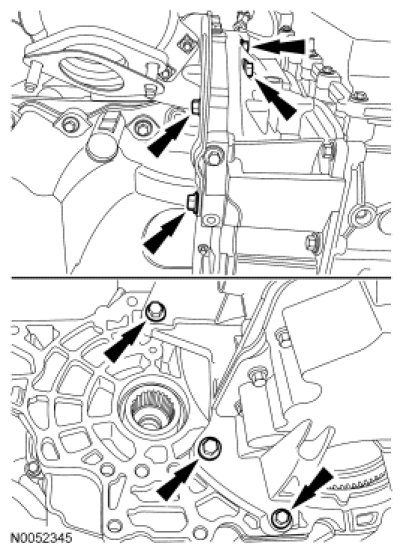 N0052345