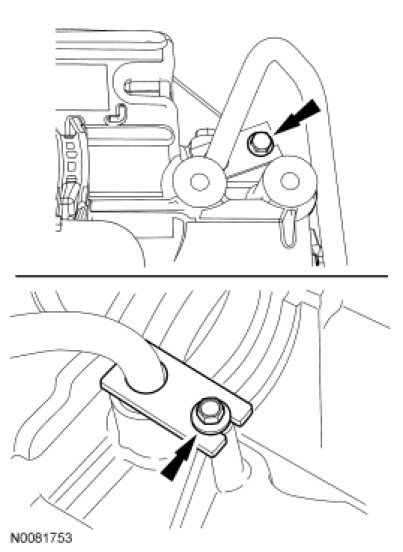 N0081753