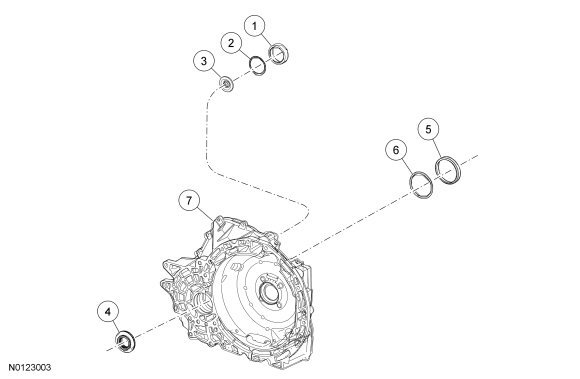 1
2
3
5
6
7
4
N0123003