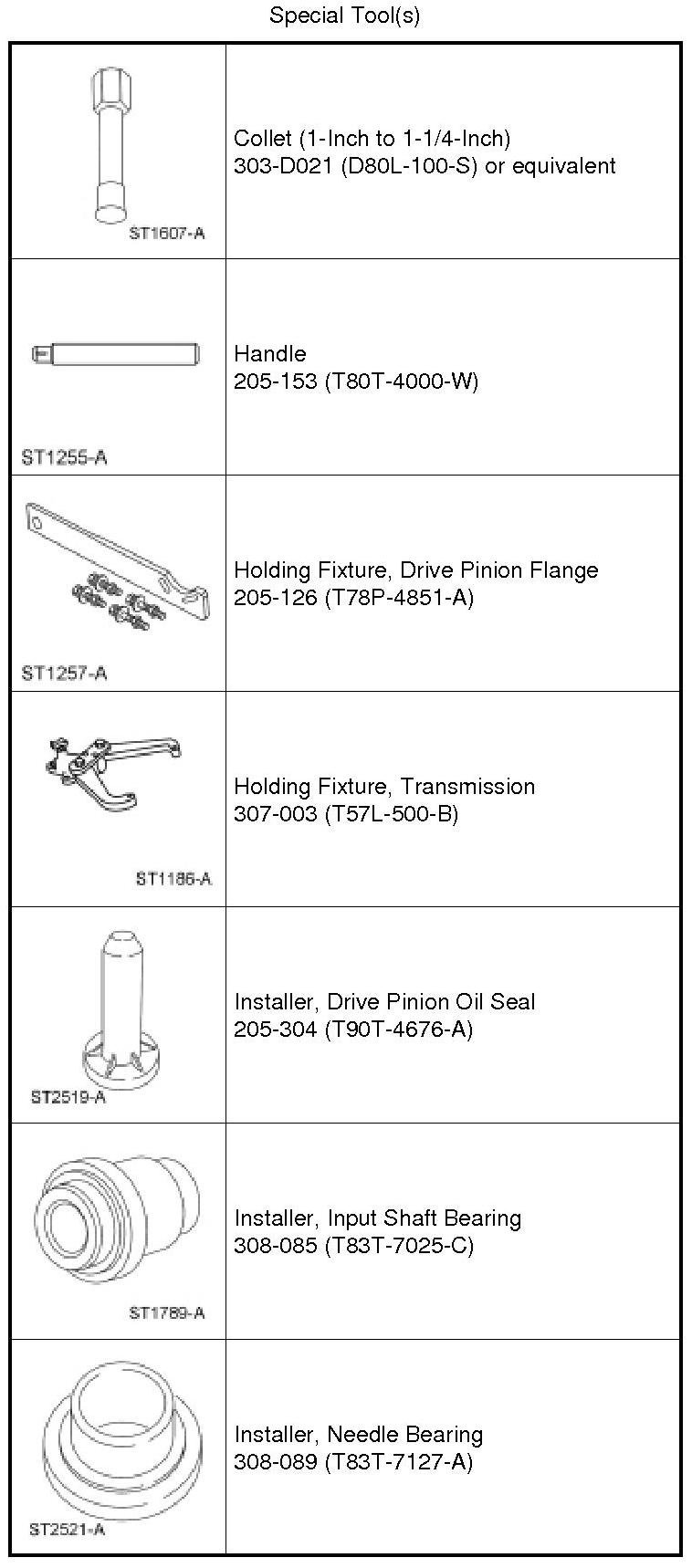 Special Tool(s)

| | |
|---|---|
| ST1607-A | Collet (1-Inch to 1-1/4-Inch) 303-D021 (D80L-100-S) or equivalent |
| ST1255-A | Handle 205-153 (T80T-4000-W) |
| ST1257-A | Holding Fixture, Drive Pinion Flange 205-126 (T78P-4851-A) |
| ST1186-A | Holding Fixture, Transmission 307-003 (T57L-500-B) |
| ST2519-A | Installer, Drive Pinion Oil Seal 205-304 (T90T-4676-A) |
| ST1789-A | Installer, Input Shaft Bearing 308-085 (T83T-7025-C) |
| ST2521-A | Installer, Needle Bearing 308-089 (T83T-7127-A) |