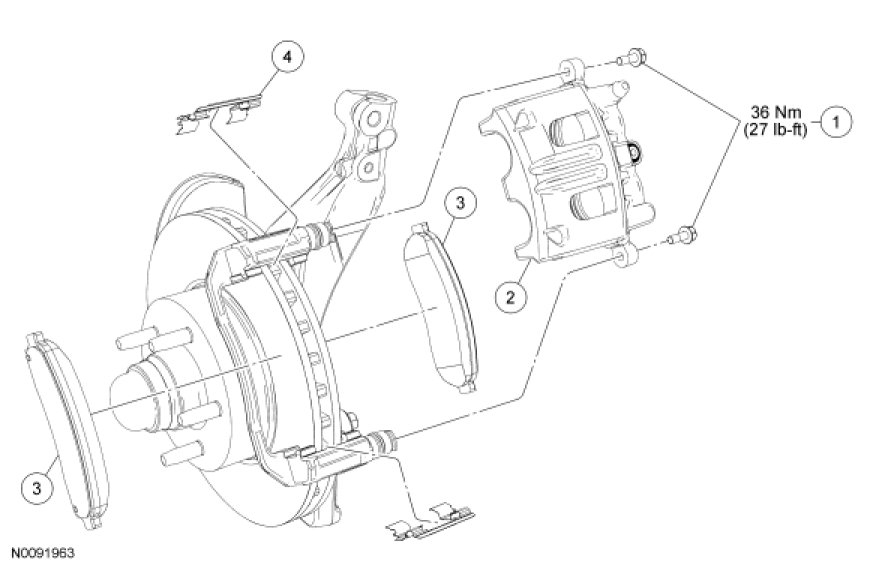 4

36 Nm
(27 lb-ft)
1

3

2

3

N0091963