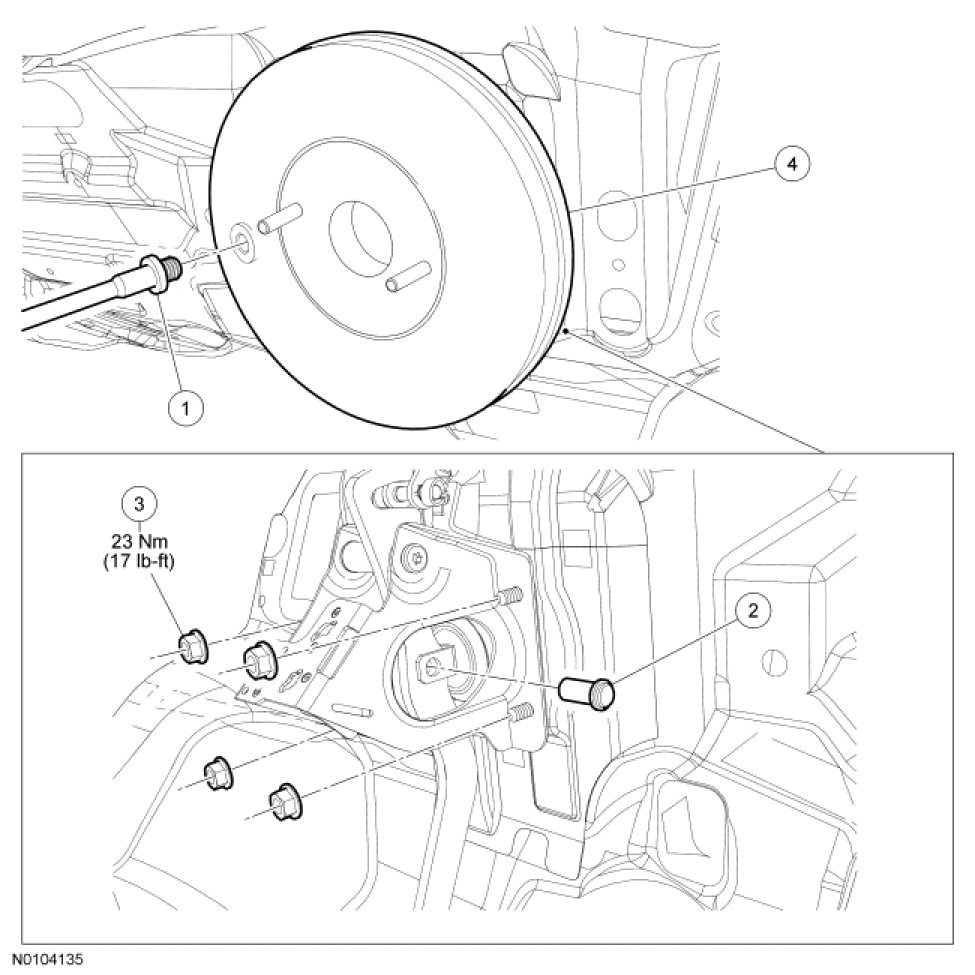 4

1

3
23 Nm
(17 lb-ft)

2

N0104135