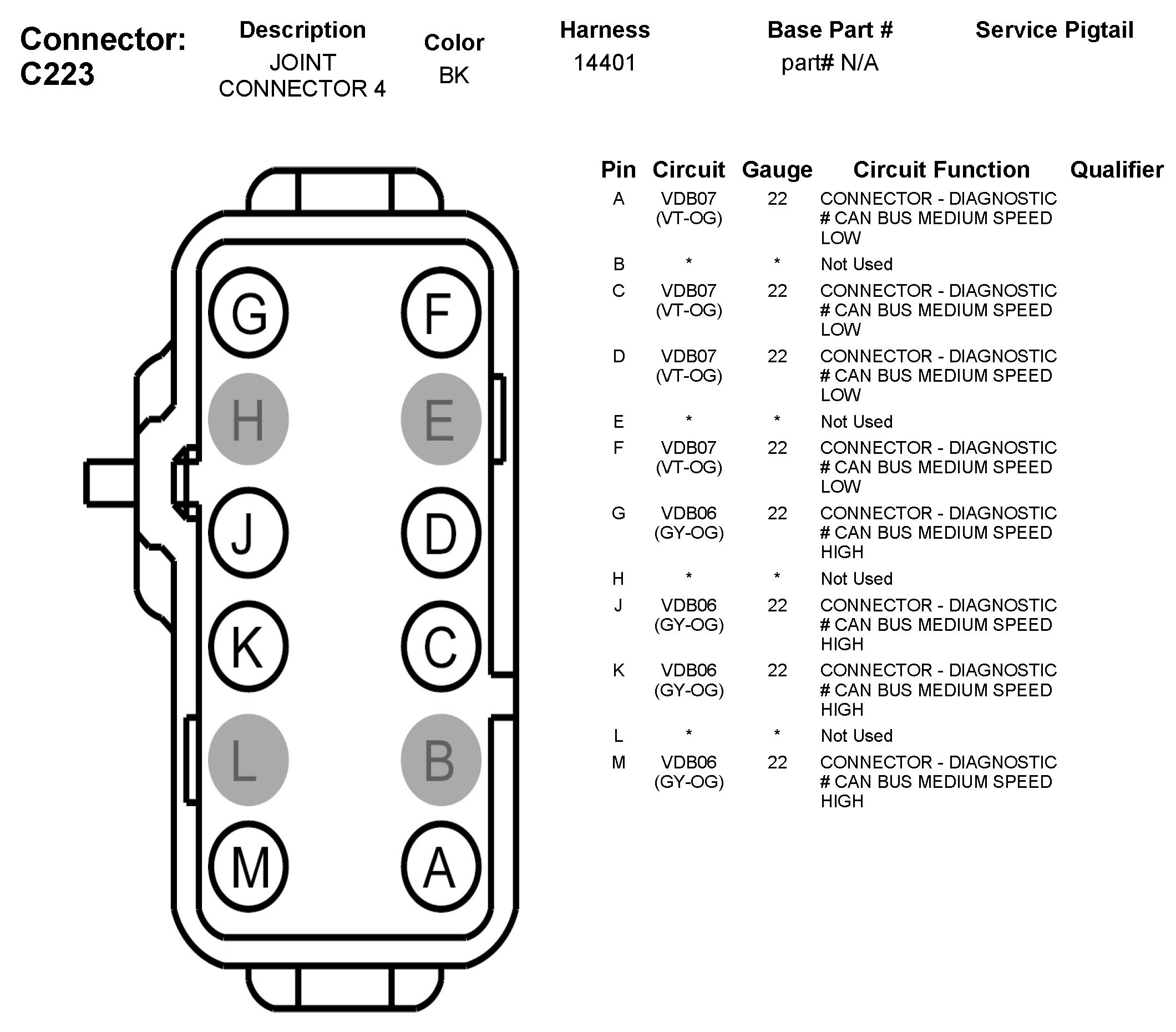 Connector: C223

| Description | Color | Harness | Base Part # | Service Pigtail |
|---|---|---|---|---|
| JOINT CONNECTOR 4 | BK | 14401 | part# N/A | |

G F
H E
J D
K C
L B
M A

| Pin | Circuit | Gauge | Circuit Function | Qualifier |
|---|---|---|---|---|
| A | VDB07 (VT-OG) | 22 | CONNECTOR - DIAGNOSTIC # CAN BUS MEDIUM SPEED LOW | |
| B | * | * | Not Used | |
| C | VDB07 (VT-OG) | 22 | CONNECTOR - DIAGNOSTIC # CAN BUS MEDIUM SPEED LOW | |
| D | VDB07 (VT-OG) | 22 | CONNECTOR - DIAGNOSTIC # CAN BUS MEDIUM SPEED LOW | |
| E | * | * | Not Used | |
| F | VDB07 (VT-OG) | 22 | CONNECTOR - DIAGNOSTIC # CAN BUS MEDIUM SPEED LOW | |
| G | VDB06 (GY-OG) | 22 | CONNECTOR - DIAGNOSTIC # CAN BUS MEDIUM SPEED HIGH | |
| H | * | * | Not Used | |
| J | VDB06 (GY-OG) | 22 | CONNECTOR - DIAGNOSTIC # CAN BUS MEDIUM SPEED HIGH | |
| K | VDB06 (GY-OG) | 22 | CONNECTOR - DIAGNOSTIC # CAN BUS MEDIUM SPEED HIGH | |
| L | * | * | Not Used | |
| M | VDB06 (GY-OG) | 22 | CONNECTOR - DIAGNOSTIC # CAN BUS MEDIUM SPEED HIGH | |