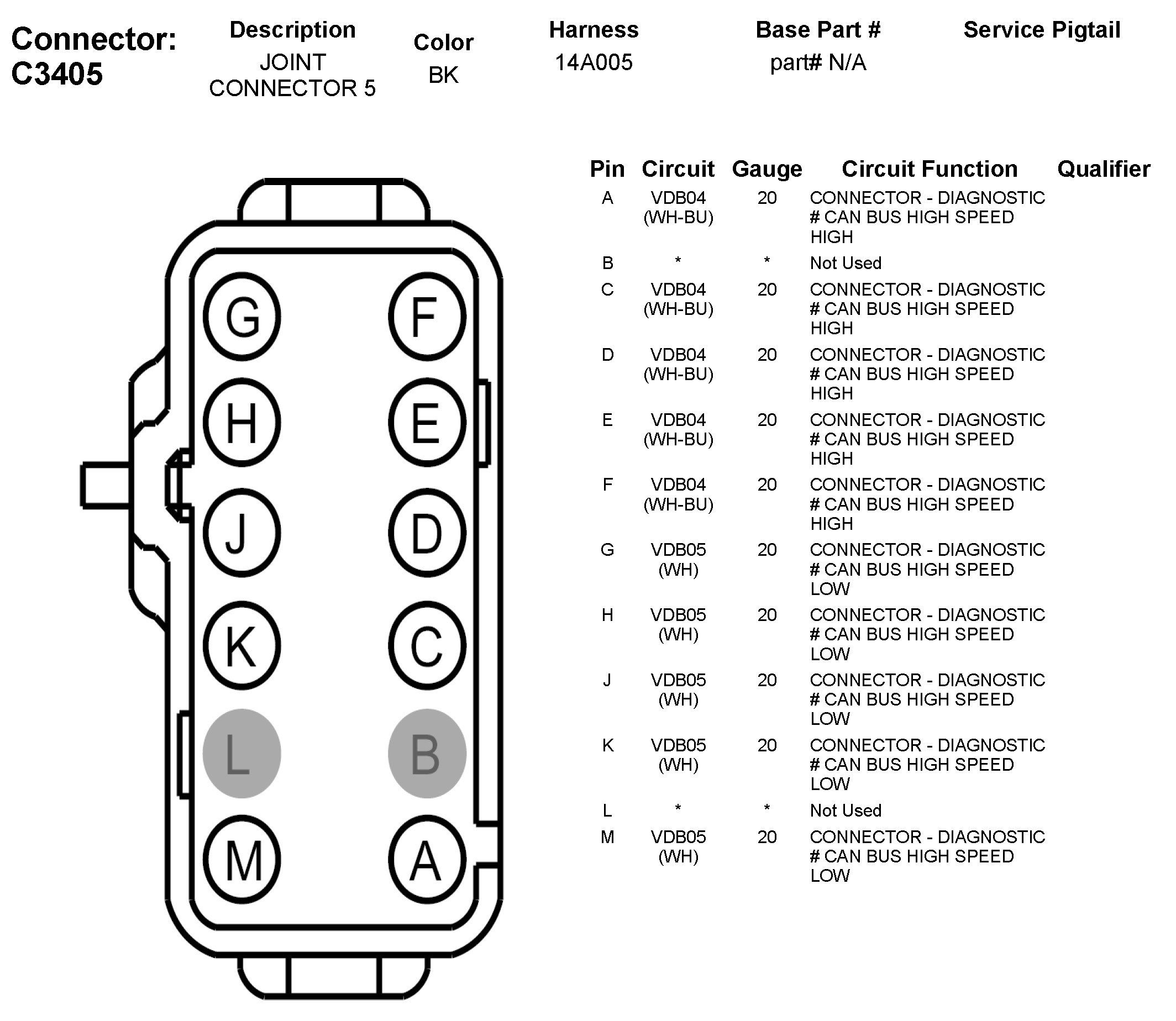 Connector: C3405

| Description | Color | Harness | Base Part # | Service Pigtail |
|---|---|---|---|---|
| JOINT CONNECTOR 5 | BK | 14A005 | part# N/A | |

G F
H E
J D
K C
L B
M A

| Pin | Circuit | Gauge | Circuit Function | Qualifier |
|---|---|---|---|---|
| A | VDB04 (WH-BU) | 20 | CONNECTOR - DIAGNOSTIC # CAN BUS HIGH SPEED HIGH | |
| B | * | * | Not Used | |
| C | VDB04 (WH-BU) | 20 | CONNECTOR - DIAGNOSTIC # CAN BUS HIGH SPEED HIGH | |
| D | VDB04 (WH-BU) | 20 | CONNECTOR - DIAGNOSTIC # CAN BUS HIGH SPEED HIGH | |
| E | VDB04 (WH-BU) | 20 | CONNECTOR - DIAGNOSTIC # CAN BUS HIGH SPEED HIGH | |
| F | VDB04 (WH-BU) | 20 | CONNECTOR - DIAGNOSTIC # CAN BUS HIGH SPEED HIGH | |
| G | VDB05 (WH) | 20 | CONNECTOR - DIAGNOSTIC # CAN BUS HIGH SPEED LOW | |
| H | VDB05 (WH) | 20 | CONNECTOR - DIAGNOSTIC # CAN BUS HIGH SPEED LOW | |
| J | VDB05 (WH) | 20 | CONNECTOR - DIAGNOSTIC # CAN BUS HIGH SPEED LOW | |
| K | VDB05 (WH) | 20 | CONNECTOR - DIAGNOSTIC # CAN BUS HIGH SPEED LOW | |
| L | * | * | Not Used | |
| M | VDB05 (WH) | 20 | CONNECTOR - DIAGNOSTIC # CAN BUS HIGH SPEED LOW | |