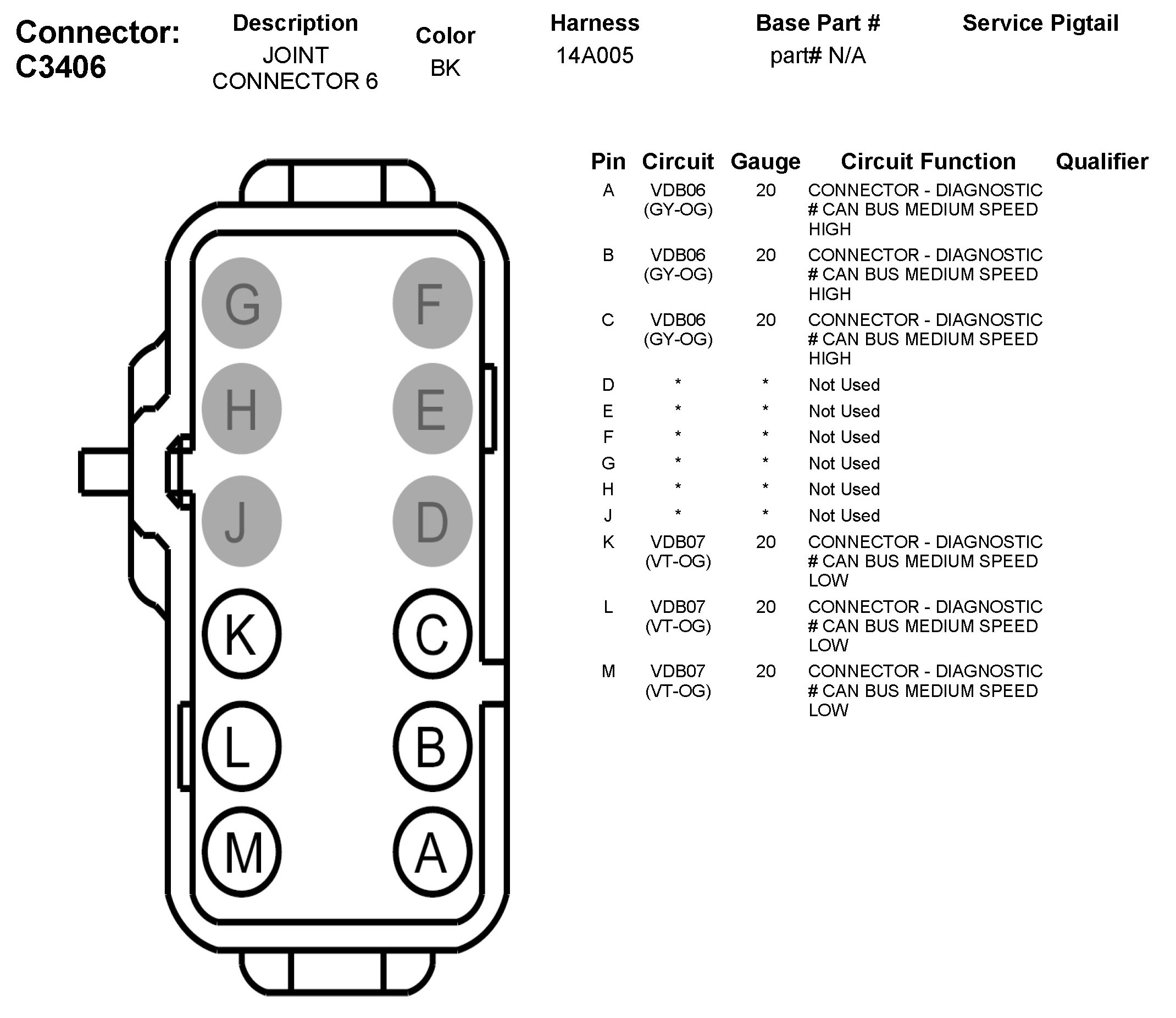 Connector: C3406

| Description | Color | Harness | Base Part # | Service Pigtail |
|---|---|---|---|---|
| JOINT CONNECTOR 6 | BK | 14A005 | part# N/A | |

G F
H E
J D
K C
L B
M A

| Pin | Circuit | Gauge | Circuit Function | Qualifier |
|---|---|---|---|---|
| A | VDB06 (GY-OG) | 20 | CONNECTOR - DIAGNOSTIC # CAN BUS MEDIUM SPEED HIGH | |
| B | VDB06 (GY-OG) | 20 | CONNECTOR - DIAGNOSTIC # CAN BUS MEDIUM SPEED HIGH | |
| C | VDB06 (GY-OG) | 20 | CONNECTOR - DIAGNOSTIC # CAN BUS MEDIUM SPEED HIGH | |
| D | * | * | Not Used | |
| E | * | * | Not Used | |
| F | * | * | Not Used | |
| G | * | * | Not Used | |
| H | * | * | Not Used | |
| J | * | * | Not Used | |
| K | VDB07 (VT-OG) | 20 | CONNECTOR - DIAGNOSTIC # CAN BUS MEDIUM SPEED LOW | |
| L | VDB07 (VT-OG) | 20 | CONNECTOR - DIAGNOSTIC # CAN BUS MEDIUM SPEED LOW | |
| M | VDB07 (VT-OG) | 20 | CONNECTOR - DIAGNOSTIC # CAN BUS MEDIUM SPEED LOW | |