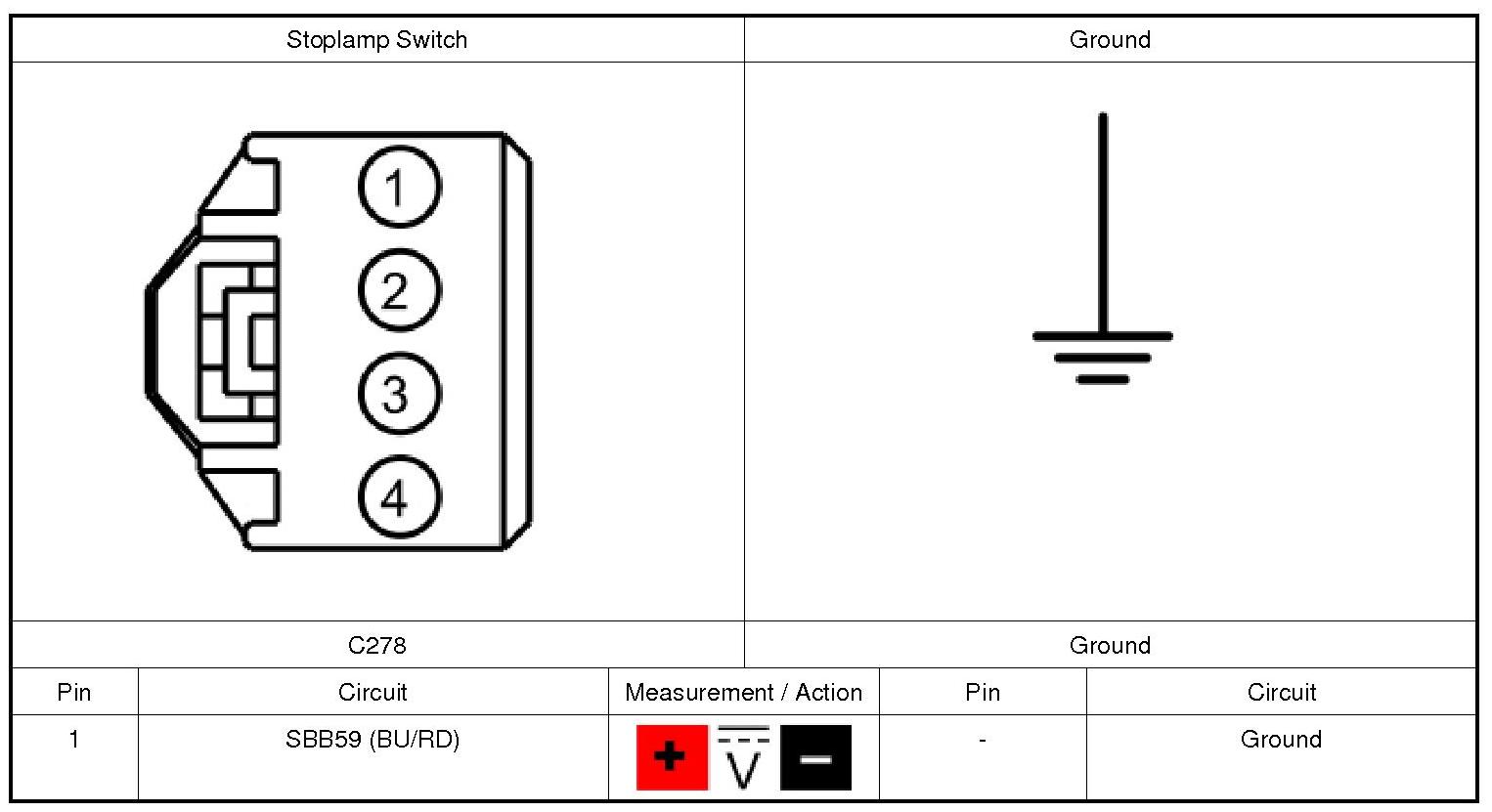 | Stoplamp Switch | Ground |
|---|---|
| 1 2 3 4 | |
| C278 | Ground |

| Pin | Circuit | Measurement / Action | Pin | Circuit |
|---|---|---|---|---|
| 1 | SBB59 (BU/RD) | + V − | - | Ground |