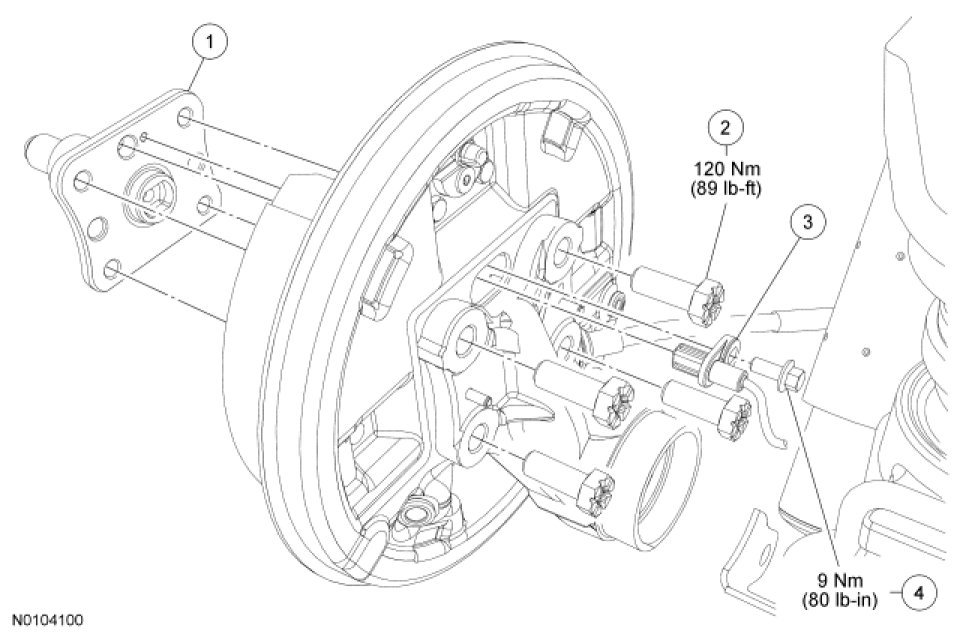 1

2
120 Nm
(89 lb-ft)

3

9 Nm
(80 lb-in)
4

N0104100