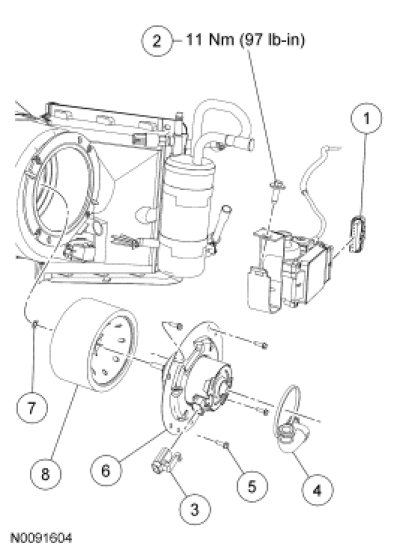 2 11 Nm (97 lb-in)

1

7

8

6

3

5

4

N0091604