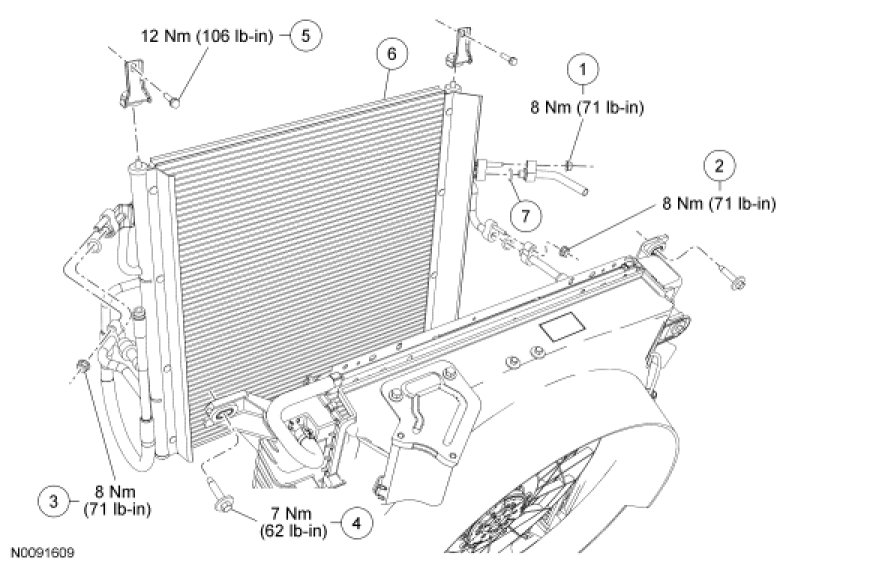 12 Nm (106 lb-in) 5

6

1
8 Nm (71 lb-in)

2
8 Nm (71 lb-in)

7

3 8 Nm (71 lb-in)

7 Nm (62 lb-in) 4

N0091609