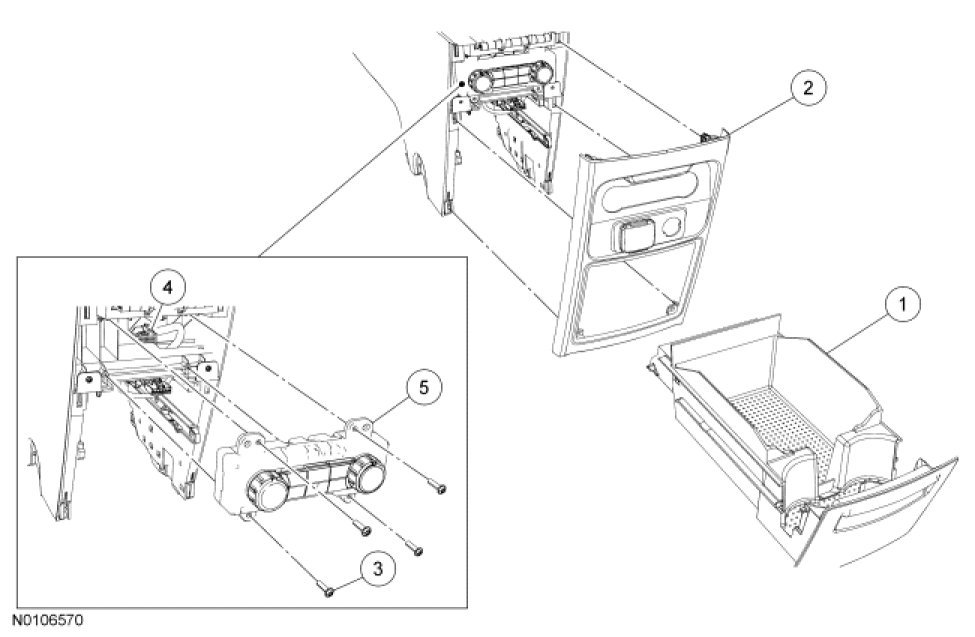 2
1
4
5
3
N0106570