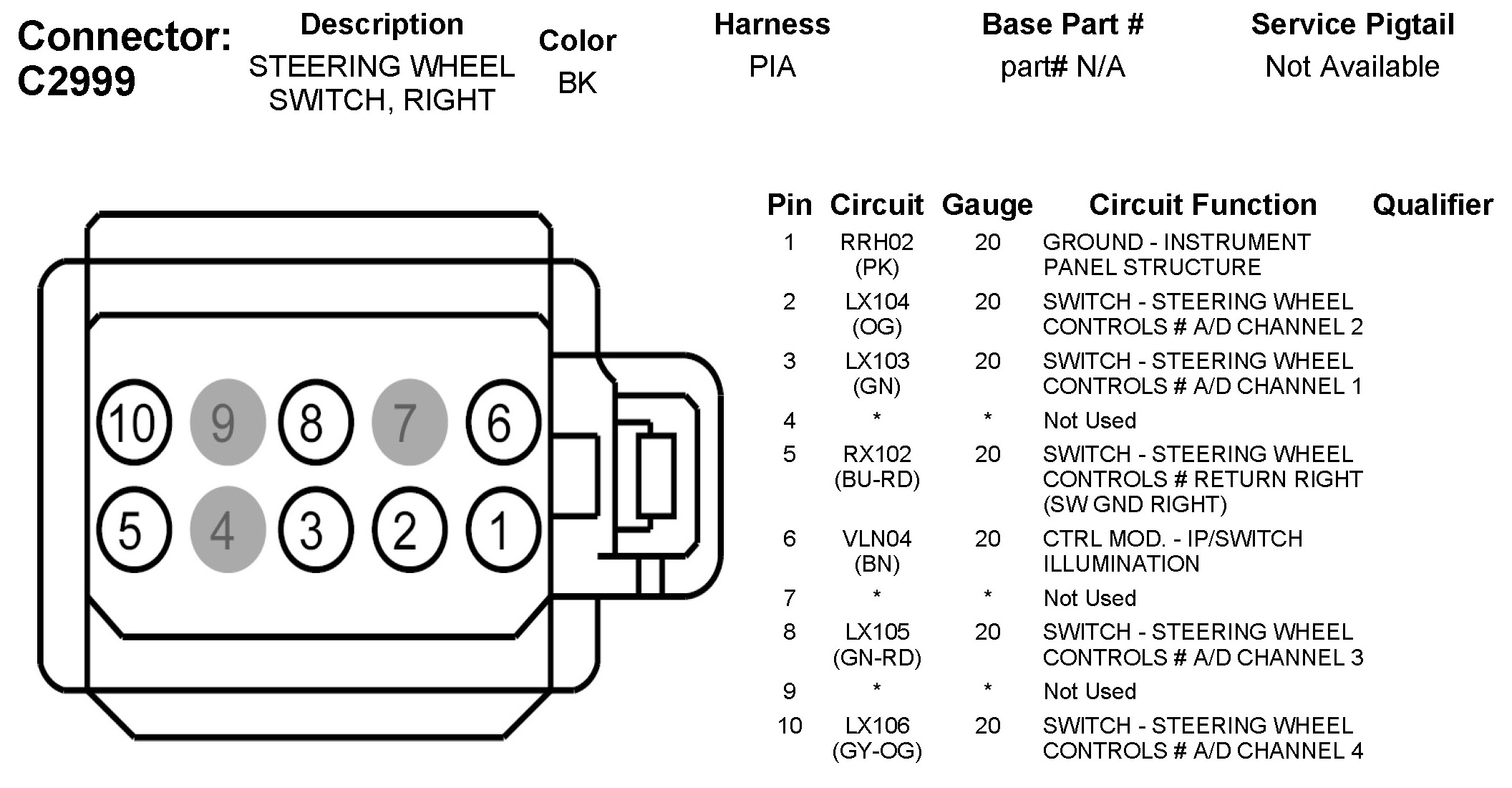 Connector: C2999

| Description | Color | Harness | Base Part # | Service Pigtail |
|---|---|---|---|---|
| STEERING WHEEL SWITCH, RIGHT | BK | PIA | part# N/A | Not Available |

10 9 8 7 6
5 4 3 2 1

| Pin | Circuit | Gauge | Circuit Function | Qualifier |
|---|---|---|---|---|
| 1 | RRH02 (PK) | 20 | GROUND - INSTRUMENT PANEL STRUCTURE | |
| 2 | LX104 (OG) | 20 | SWITCH - STEERING WHEEL CONTROLS # A/D CHANNEL 2 | |
| 3 | LX103 (GN) | 20 | SWITCH - STEERING WHEEL CONTROLS # A/D CHANNEL 1 | |
| 4 | * | * | Not Used | |
| 5 | RX102 (BU-RD) | 20 | SWITCH - STEERING WHEEL CONTROLS # RETURN RIGHT (SW GND RIGHT) | |
| 6 | VLN04 (BN) | 20 | CTRL MOD. - IP/SWITCH ILLUMINATION | |
| 7 | * | * | Not Used | |
| 8 | LX105 (GN-RD) | 20 | SWITCH - STEERING WHEEL CONTROLS # A/D CHANNEL 3 | |
| 9 | * | * | Not Used | |
| 10 | LX106 (GY-OG) | 20 | SWITCH - STEERING WHEEL CONTROLS # A/D CHANNEL 4 | |