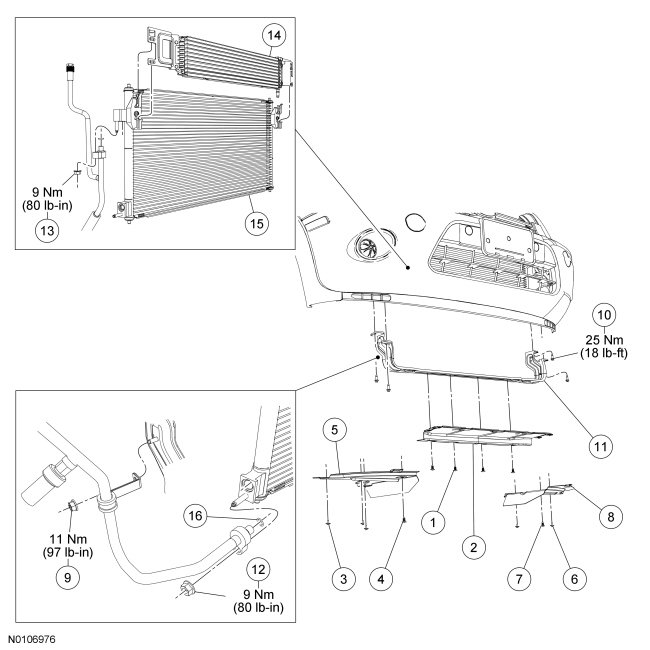 14

9 Nm
(80 lb-in)

13

15

10
25 Nm
(18 lb-ft)

11

5

1

2

8

3

4

7

6

16

11 Nm
(97 lb-in)

9

12
9 Nm
(80 lb-in)

N0106976