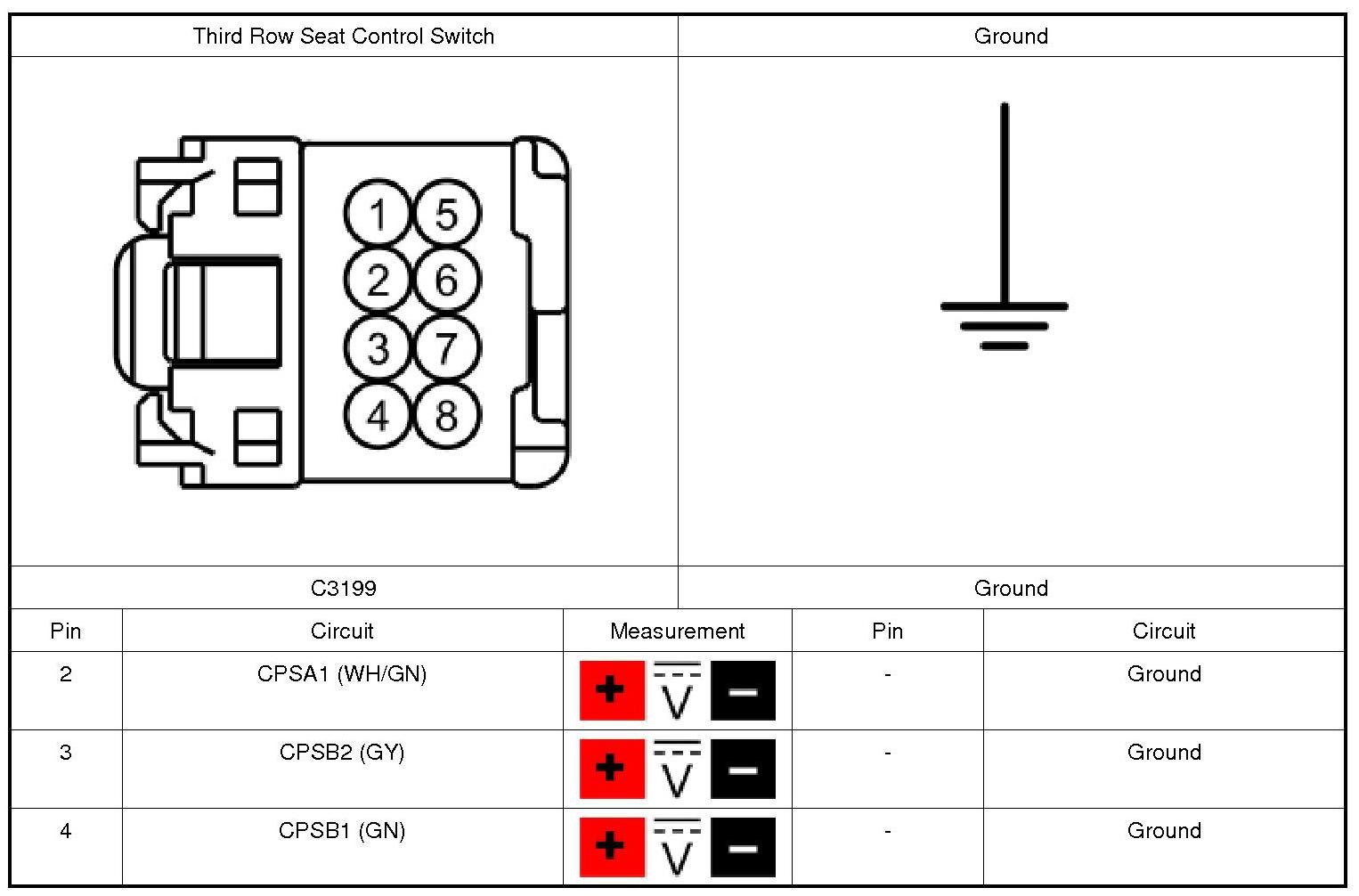 | Third Row Seat Control Switch | Ground |
|---|---|
| 1 5 2 6 3 7 4 8 | |
| C3199 | Ground |

| Pin | Circuit | Measurement | Pin | Circuit |
|---|---|---|---|---|
| 2 | CPSA1 (WH/GN) | + V − | - | Ground |
| 3 | CPSB2 (GY) | + V − | - | Ground |
| 4 | CPSB1 (GN) | + V − | - | Ground |