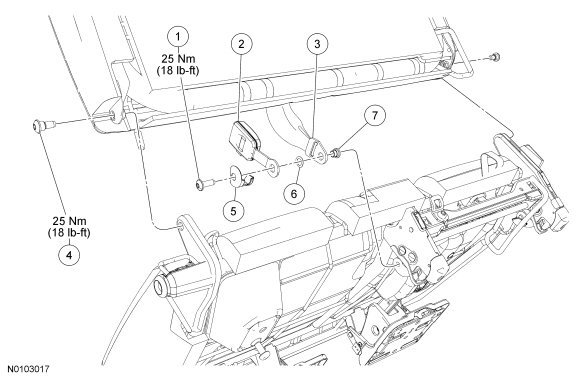 1
25 Nm
(18 lb-ft)

2

3

7

6

5

25 Nm
(18 lb-ft)
4

N0103017