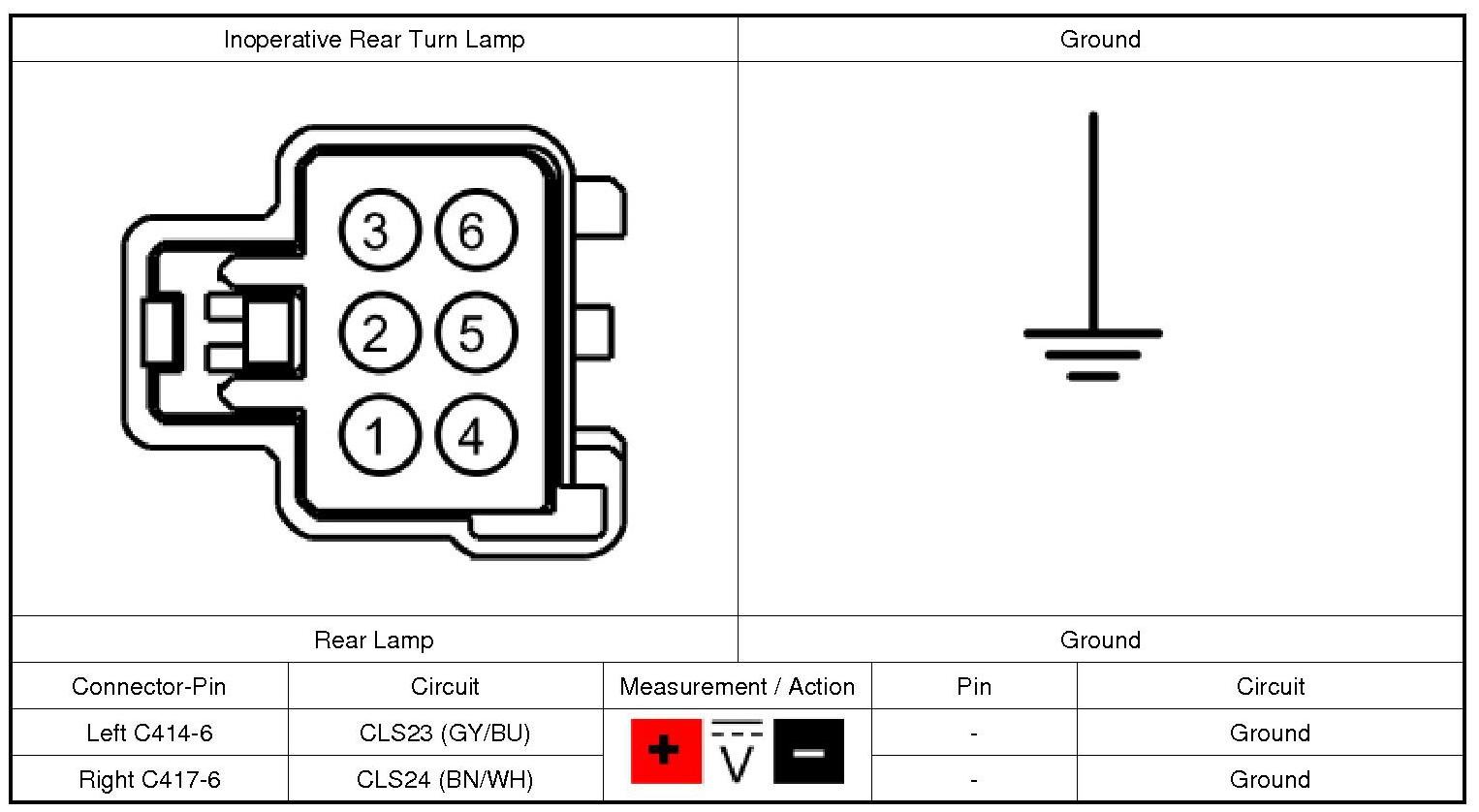 | Inoperative Rear Turn Lamp | Ground |
|---|---|
| 3 6 2 5 1 4 | |
| Rear Lamp | Ground |

| Connector-Pin | Circuit | Measurement / Action | Pin | Circuit |
|---|---|---|---|---|
| Left C414-6 | CLS23 (GY/BU) | + V − | - | Ground |
| Right C417-6 | CLS24 (BN/WH) | | - | Ground |