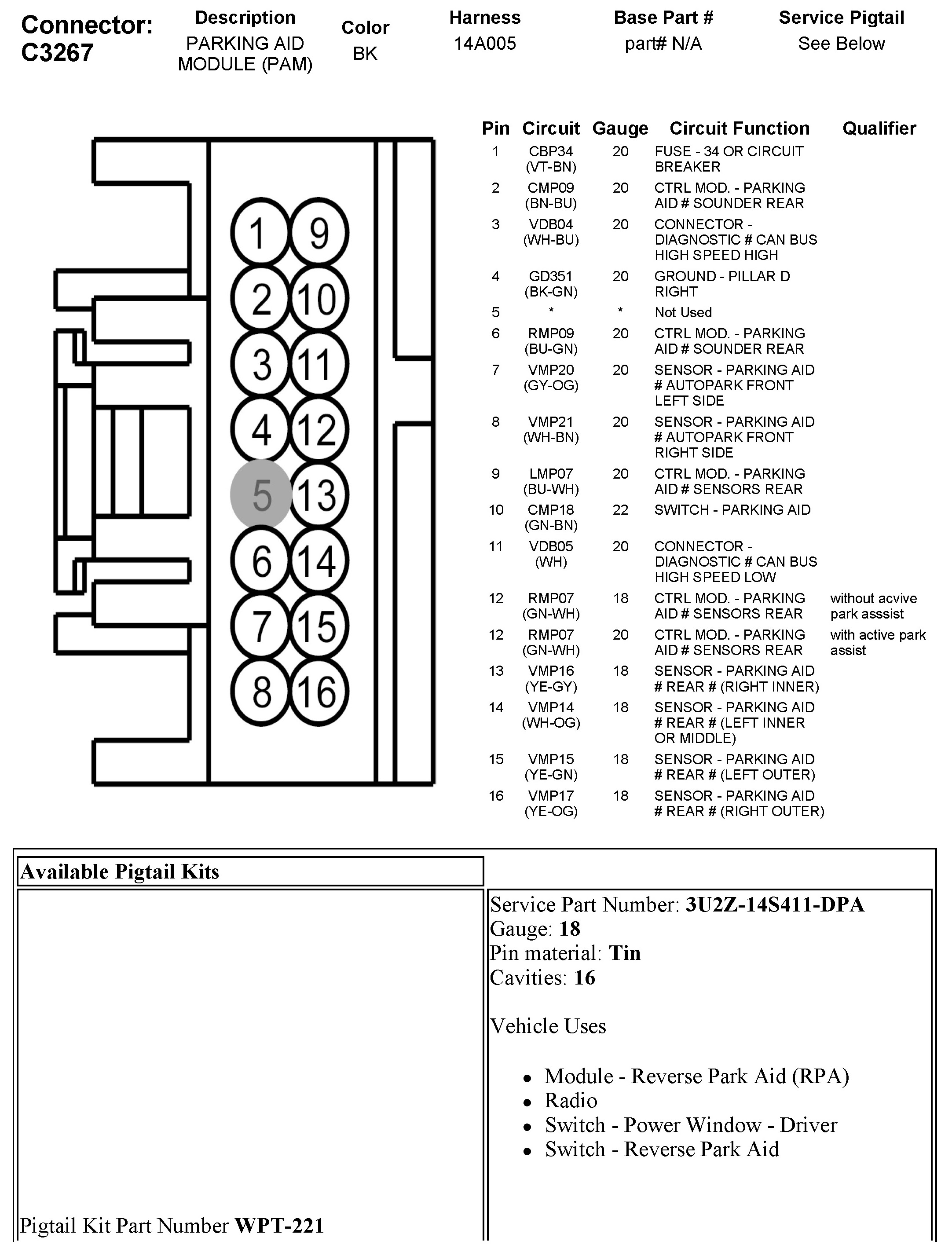 Connector: C3267

| Description | Color | Harness | Base Part # | Service Pigtail |
|---|---|---|---|---|
| PARKING AID MODULE (PAM) | BK | 14A005 | part# N/A | See Below |

1 9
2 10
3 11
4 12
5 13
6 14
7 15
8 16

| Pin | Circuit | Gauge | Circuit Function | Qualifier |
|---|---|---|---|---|
| 1 | CBP34 (VT-BN) | 20 | FUSE - 34 OR CIRCUIT BREAKER | |
| 2 | CMP09 (BN-BU) | 20 | CTRL MOD. - PARKING AID # SOUNDER REAR | |
| 3 | VDB04 (WH-BU) | 20 | CONNECTOR - DIAGNOSTIC # CAN BUS HIGH SPEED HIGH | |
| 4 | GD351 (BK-GN) | 20 | GROUND - PILLAR D RIGHT | |
| 5 | * | * | Not Used | |
| 6 | RMP09 (BU-GN) | 20 | CTRL MOD. - PARKING AID # SOUNDER REAR | |
| 7 | VMP20 (GY-OG) | 20 | SENSOR - PARKING AID # AUTOPARK FRONT LEFT SIDE | |
| 8 | VMP21 (WH-BN) | 20 | SENSOR - PARKING AID # AUTOPARK FRONT RIGHT SIDE | |
| 9 | LMP07 (BU-WH) | 20 | CTRL MOD. - PARKING AID # SENSORS REAR | |
| 10 | CMP18 (GN-BN) | 22 | SWITCH - PARKING AID | |
| 11 | VDB05 (WH) | 20 | CONNECTOR - DIAGNOSTIC # CAN BUS HIGH SPEED LOW | |
| 12 | RMP07 (GN-WH) | 18 | CTRL MOD. - PARKING AID # SENSORS REAR | without acvive park asssist |
| 12 | RMP07 (GN-WH) | 20 | CTRL MOD. - PARKING AID # SENSORS REAR | with active park assist |
| 13 | VMP16 (YE-GY) | 18 | SENSOR - PARKING AID # REAR # (RIGHT INNER) | |
| 14 | VMP14 (WH-OG) | 18 | SENSOR - PARKING AID # REAR # (LEFT INNER OR MIDDLE) | |
| 15 | VMP15 (YE-GN) | 18 | SENSOR - PARKING AID # REAR # (LEFT OUTER) | |
| 16 | VMP17 (YE-OG) | 18 | SENSOR - PARKING AID # REAR # (RIGHT OUTER) | |

Available Pigtail Kits

Pigtail Kit Part Number WPT-221

Service Part Number: 3U2Z-14S411-DPA
Gauge: 18
Pin material: Tin
Cavities: 16

Vehicle Uses

• Module - Reverse Park Aid (RPA)
• Radio
• Switch - Power Window - Driver
• Switch - Reverse Park Aid