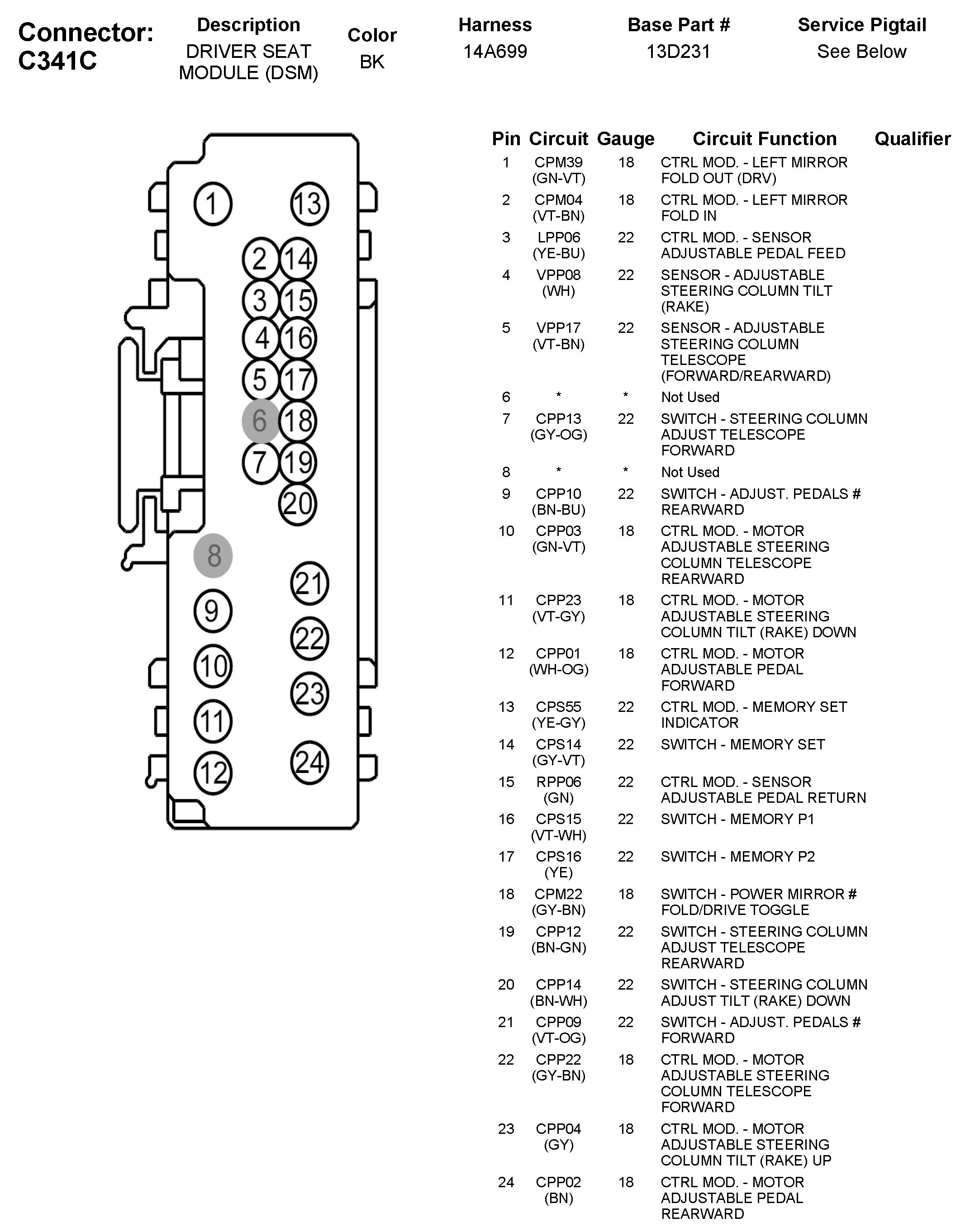 Connector: C341C

| Description | Color | Harness | Base Part # | Service Pigtail |
|---|---|---|---|---|
| DRIVER SEAT MODULE (DSM) | BK | 14A699 | 13D231 | See Below |

1 13 2 14 3 15 4 16 5 17 6 18 7 19 20 8 21 9 22 10 23 11 24 12

| Pin | Circuit | Gauge | Circuit Function | Qualifier |
|---|---|---|---|---|
| 1 | CPM39 (GN-VT) | 18 | CTRL MOD. - LEFT MIRROR FOLD OUT (DRV) | |
| 2 | CPM04 (VT-BN) | 18 | CTRL MOD. - LEFT MIRROR FOLD IN | |
| 3 | LPP06 (YE-BU) | 22 | CTRL MOD. - SENSOR ADJUSTABLE PEDAL FEED | |
| 4 | VPP08 (WH) | 22 | SENSOR - ADJUSTABLE STEERING COLUMN TILT (RAKE) | |
| 5 | VPP17 (VT-BN) | 22 | SENSOR - ADJUSTABLE STEERING COLUMN TELESCOPE (FORWARD/REARWARD) | |
| 6 | * | * | Not Used | |
| 7 | CPP13 (GY-OG) | 22 | SWITCH - STEERING COLUMN ADJUST TELESCOPE FORWARD | |
| 8 | * | * | Not Used | |
| 9 | CPP10 (BN-BU) | 22 | SWITCH - ADJUST. PEDALS # REARWARD | |
| 10 | CPP03 (GN-VT) | 18 | CTRL MOD. - MOTOR ADJUSTABLE STEERING COLUMN TELESCOPE REARWARD | |
| 11 | CPP23 (VT-GY) | 18 | CTRL MOD. - MOTOR ADJUSTABLE STEERING COLUMN TILT (RAKE) DOWN | |
| 12 | CPP01 (WH-OG) | 18 | CTRL MOD. - MOTOR ADJUSTABLE PEDAL FORWARD | |
| 13 | CPS55 (YE-GY) | 22 | CTRL MOD. - MEMORY SET INDICATOR | |
| 14 | CPS14 (GY-VT) | 22 | SWITCH - MEMORY SET | |
| 15 | RPP06 (GN) | 22 | CTRL MOD. - SENSOR ADJUSTABLE PEDAL RETURN | |
| 16 | CPS15 (VT-WH) | 22 | SWITCH - MEMORY P1 | |
| 17 | CPS16 (YE) | 22 | SWITCH - MEMORY P2 | |
| 18 | CPM22 (GY-BN) | 18 | SWITCH - POWER MIRROR # FOLD/DRIVE TOGGLE | |
| 19 | CPP12 (BN-GN) | 22 | SWITCH - STEERING COLUMN ADJUST TELESCOPE REARWARD | |
| 20 | CPP14 (BN-WH) | 22 | SWITCH - STEERING COLUMN ADJUST TILT (RAKE) DOWN | |
| 21 | CPP09 (VT-OG) | 22 | SWITCH - ADJUST. PEDALS # FORWARD | |
| 22 | CPP22 (GY-BN) | 18 | CTRL MOD. - MOTOR ADJUSTABLE STEERING COLUMN TELESCOPE FORWARD | |
| 23 | CPP04 (GY) | 18 | CTRL MOD. - MOTOR ADJUSTABLE STEERING COLUMN TILT (RAKE) UP | |
| 24 | CPP02 (BN) | 18 | CTRL MOD. - MOTOR ADJUSTABLE PEDAL REARWARD | |