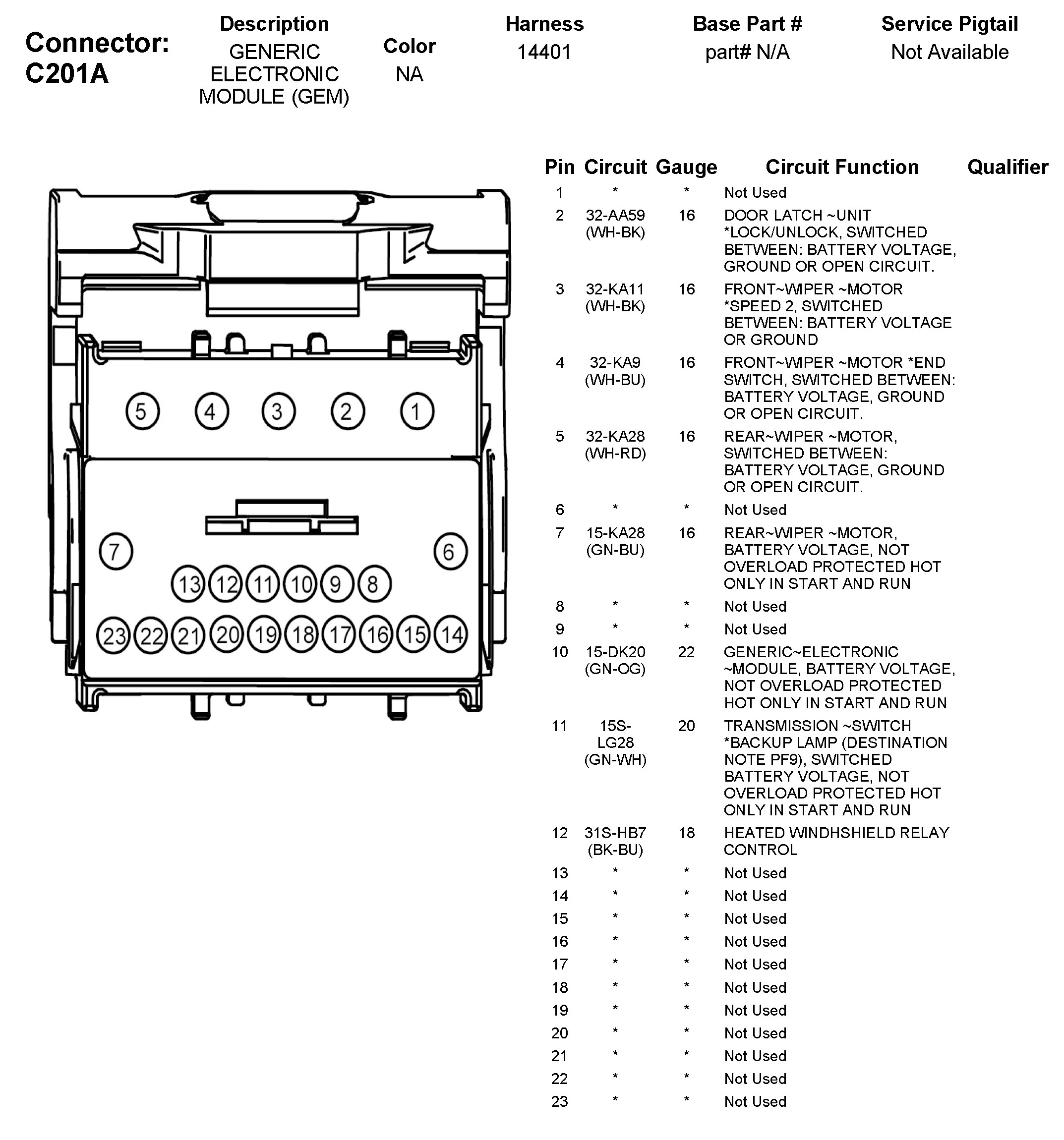 Connector: C201A

| Description | Color | Harness | Base Part # | Service Pigtail |
|---|---|---|---|---|
| GENERIC ELECTRONIC MODULE (GEM) | NA | 14401 | part# N/A | Not Available |

5 4 3 2 1
7 6
13 12 11 10 9 8
23 22 21 20 19 18 17 16 15 14

| Pin | Circuit | Gauge | Circuit Function | Qualifier |
|---|---|---|---|---|
| 1 | * | * | Not Used | |
| 2 | 32-AA59 (WH-BK) | 16 | DOOR LATCH ~UNIT *LOCK/UNLOCK, SWITCHED BETWEEN: BATTERY VOLTAGE, GROUND OR OPEN CIRCUIT. | |
| 3 | 32-KA11 (WH-BK) | 16 | FRONT~WIPER ~MOTOR *SPEED 2, SWITCHED BETWEEN: BATTERY VOLTAGE OR GROUND | |
| 4 | 32-KA9 (WH-BU) | 16 | FRONT~WIPER ~MOTOR *END SWITCH, SWITCHED BETWEEN: BATTERY VOLTAGE, GROUND OR OPEN CIRCUIT. | |
| 5 | 32-KA28 (WH-RD) | 16 | REAR~WIPER ~MOTOR, SWITCHED BETWEEN: BATTERY VOLTAGE, GROUND OR OPEN CIRCUIT. | |
| 6 | * | * | Not Used | |
| 7 | 15-KA28 (GN-BU) | 16 | REAR~WIPER ~MOTOR, BATTERY VOLTAGE, NOT OVERLOAD PROTECTED HOT ONLY IN START AND RUN | |
| 8 | * | * | Not Used | |
| 9 | * | * | Not Used | |
| 10 | 15-DK20 (GN-OG) | 22 | GENERIC~ELECTRONIC ~MODULE, BATTERY VOLTAGE, NOT OVERLOAD PROTECTED HOT ONLY IN START AND RUN | |
| 11 | 15S-LG28 (GN-WH) | 20 | TRANSMISSION ~SWITCH *BACKUP LAMP (DESTINATION NOTE PF9), SWITCHED BATTERY VOLTAGE, NOT OVERLOAD PROTECTED HOT ONLY IN START AND RUN | |
| 12 | 31S-HB7 (BK-BU) | 18 | HEATED WINDHSHIELD RELAY CONTROL | |
| 13 | * | * | Not Used | |
| 14 | * | * | Not Used | |
| 15 | * | * | Not Used | |
| 16 | * | * | Not Used | |
| 17 | * | * | Not Used | |
| 18 | * | * | Not Used | |
| 19 | * | * | Not Used | |
| 20 | * | * | Not Used | |
| 21 | * | * | Not Used | |
| 22 | * | * | Not Used | |
| 23 | * | * | Not Used | |