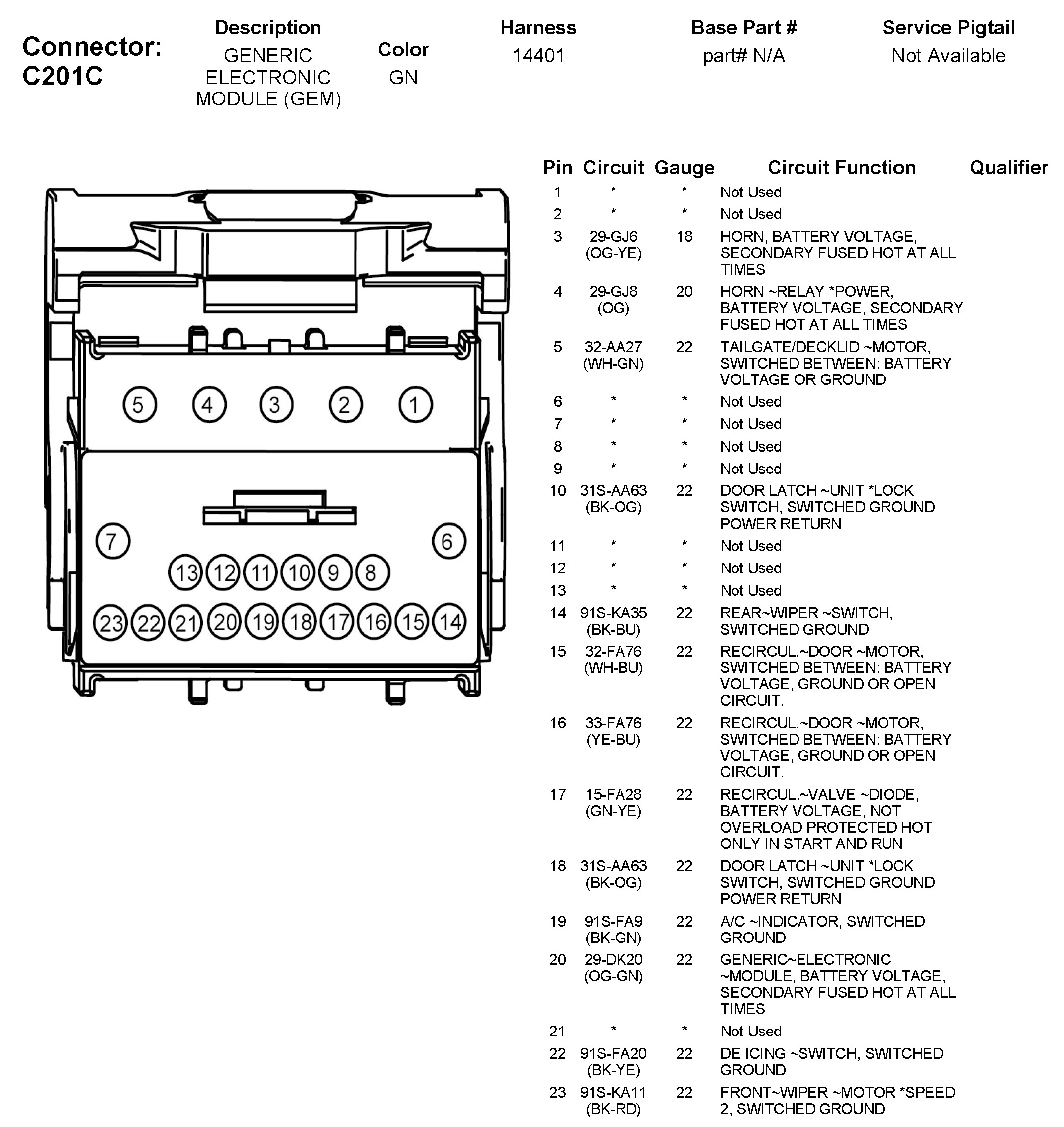 Connector: C201C

| Description | Color | Harness | Base Part # | Service Pigtail |
|---|---|---|---|---|
| GENERIC ELECTRONIC MODULE (GEM) | GN | 14401 | part# N/A | Not Available |

5 4 3 2 1
7 6
13 12 11 10 9 8
23 22 21 20 19 18 17 16 15 14

| Pin | Circuit | Gauge | Circuit Function | Qualifier |
|---|---|---|---|---|
| 1 | * | * | Not Used | |
| 2 | * | * | Not Used | |
| 3 | 29-GJ6 (OG-YE) | 18 | HORN, BATTERY VOLTAGE, SECONDARY FUSED HOT AT ALL TIMES | |
| 4 | 29-GJ8 (OG) | 20 | HORN ~RELAY *POWER, BATTERY VOLTAGE, SECONDARY FUSED HOT AT ALL TIMES | |
| 5 | 32-AA27 (WH-GN) | 22 | TAILGATE/DECKLID ~MOTOR, SWITCHED BETWEEN: BATTERY VOLTAGE OR GROUND | |
| 6 | * | * | Not Used | |
| 7 | * | * | Not Used | |
| 8 | * | * | Not Used | |
| 9 | * | * | Not Used | |
| 10 | 31S-AA63 (BK-OG) | 22 | DOOR LATCH ~UNIT *LOCK SWITCH, SWITCHED GROUND POWER RETURN | |
| 11 | * | * | Not Used | |
| 12 | * | * | Not Used | |
| 13 | * | * | Not Used | |
| 14 | 91S-KA35 (BK-BU) | 22 | REAR~WIPER ~SWITCH, SWITCHED GROUND | |
| 15 | 32-FA76 (WH-BU) | 22 | RECIRCUL.~DOOR ~MOTOR, SWITCHED BETWEEN: BATTERY VOLTAGE, GROUND OR OPEN CIRCUIT. | |
| 16 | 33-FA76 (YE-BU) | 22 | RECIRCUL.~DOOR ~MOTOR, SWITCHED BETWEEN: BATTERY VOLTAGE, GROUND OR OPEN CIRCUIT. | |
| 17 | 15-FA28 (GN-YE) | 22 | RECIRCUL.~VALVE ~DIODE, BATTERY VOLTAGE, NOT OVERLOAD PROTECTED HOT ONLY IN START AND RUN | |
| 18 | 31S-AA63 (BK-OG) | 22 | DOOR LATCH ~UNIT *LOCK SWITCH, SWITCHED GROUND POWER RETURN | |
| 19 | 91S-FA9 (BK-GN) | 22 | A/C ~INDICATOR, SWITCHED GROUND | |
| 20 | 29-DK20 (OG-GN) | 22 | GENERIC~ELECTRONIC ~MODULE, BATTERY VOLTAGE, SECONDARY FUSED HOT AT ALL TIMES | |
| 21 | * | * | Not Used | |
| 22 | 91S-FA20 (BK-YE) | 22 | DE ICING ~SWITCH, SWITCHED GROUND | |
| 23 | 91S-KA11 (BK-RD) | 22 | FRONT~WIPER ~MOTOR *SPEED 2, SWITCHED GROUND | |