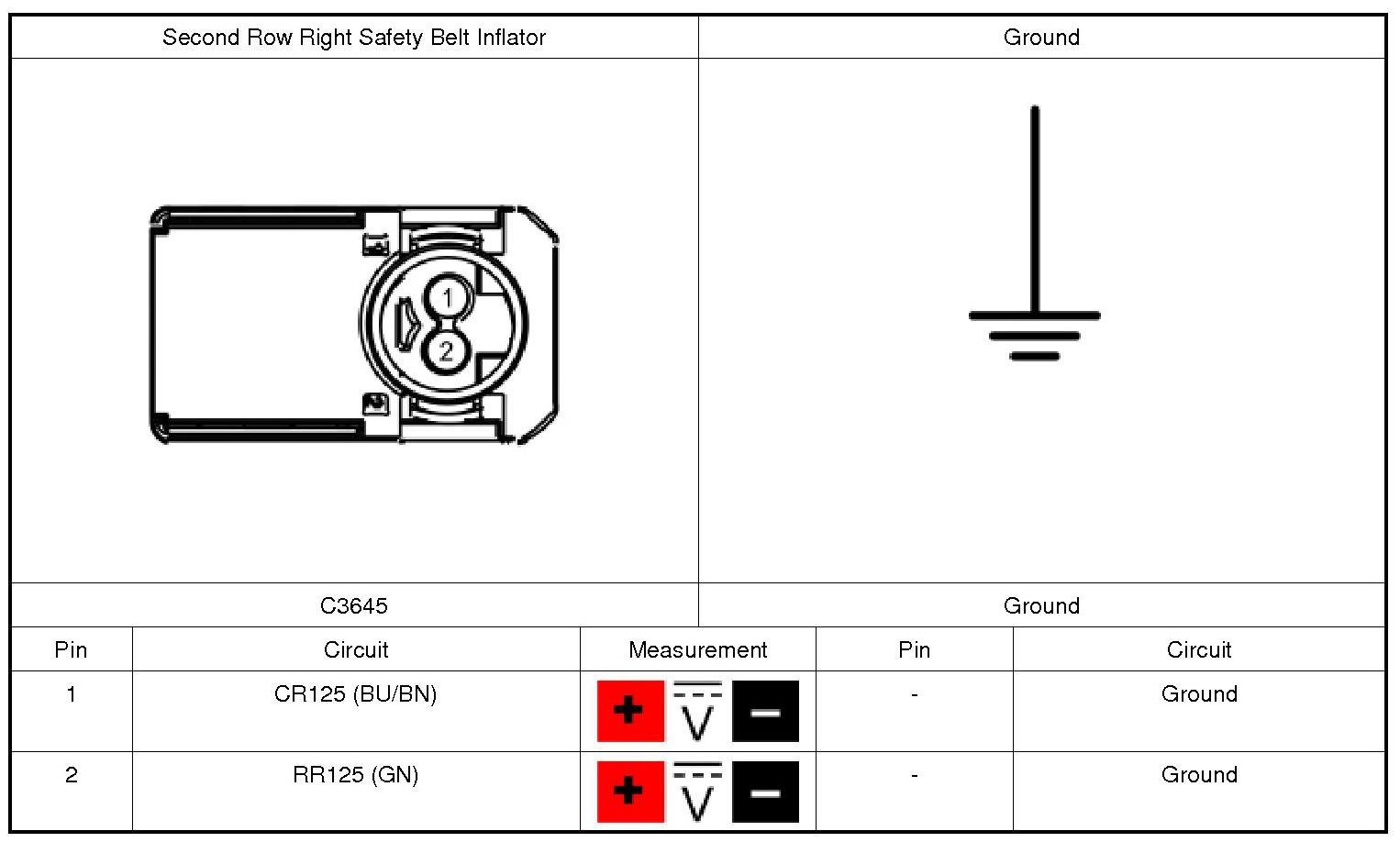 | Second Row Right Safety Belt Inflator | Ground |
|---|---|
| 1 2 | |
| C3645 | Ground |

| Pin | Circuit | Measurement | Pin | Circuit |
|---|---|---|---|---|
| 1 | CR125 (BU/BN) | + V − | - | Ground |
| 2 | RR125 (GN) | + V − | - | Ground |