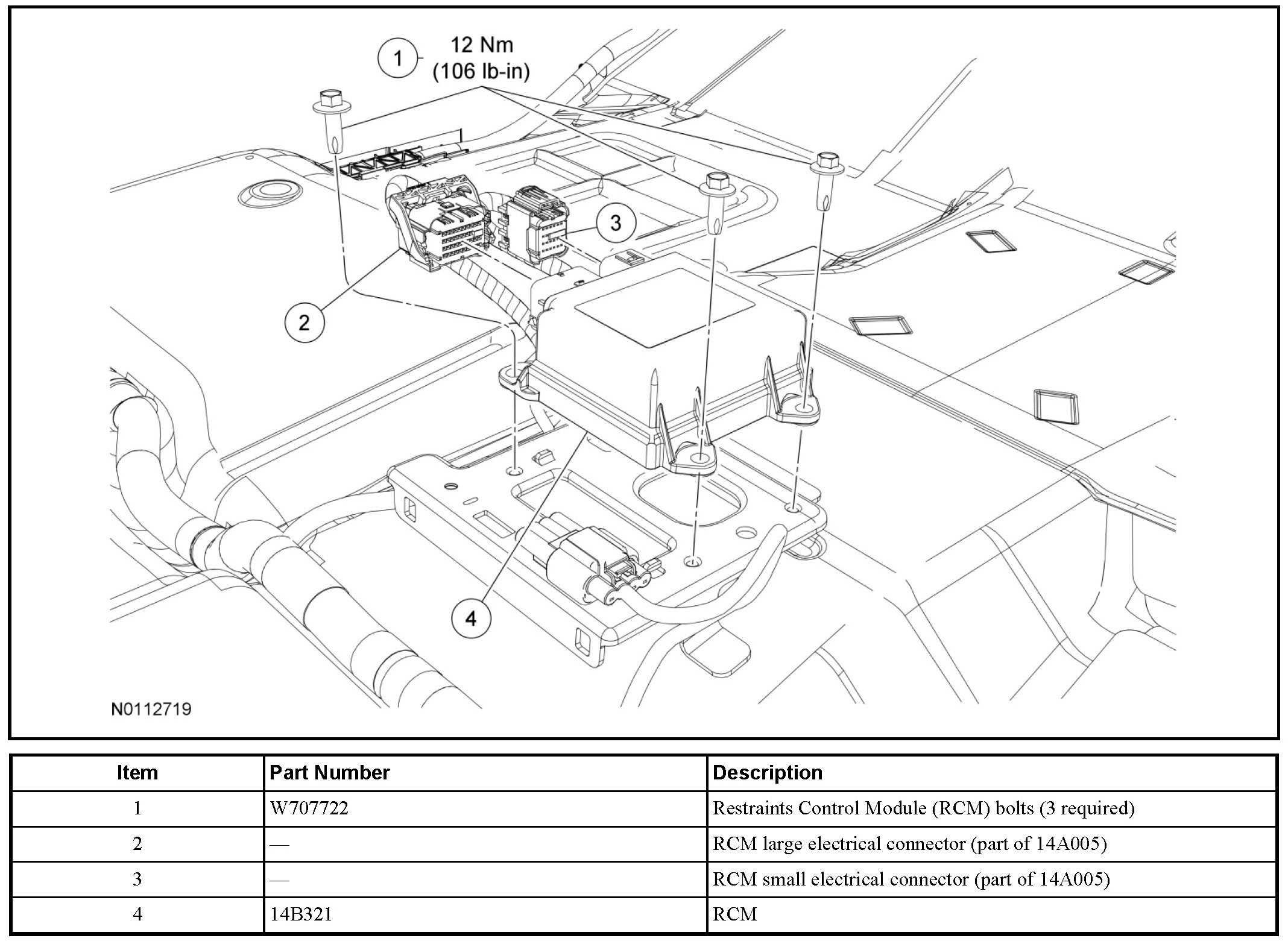 1 12 Nm (106 lb-in)

3

2

4

N0112719

| Item | Part Number | Description |
|---|---|---|
| 1 | W707722 | Restraints Control Module (RCM) bolts (3 required) |
| 2 | — | RCM large electrical connector (part of 14A005) |
| 3 | — | RCM small electrical connector (part of 14A005) |
| 4 | 14B321 | RCM |